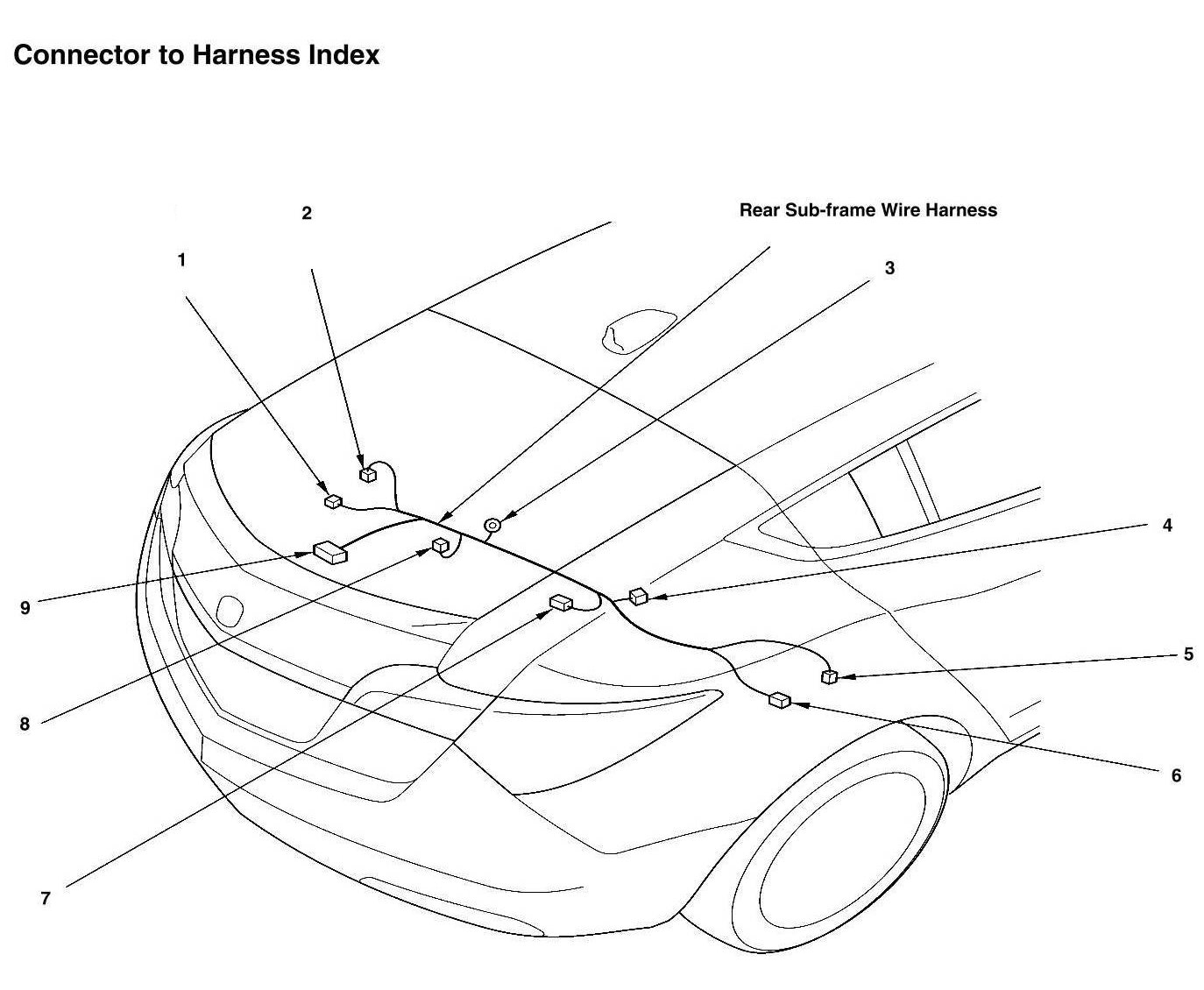 Connector to Harness Index

2

Rear Sub-frame Wire Harness

1

3

4

9

5

8

6

7