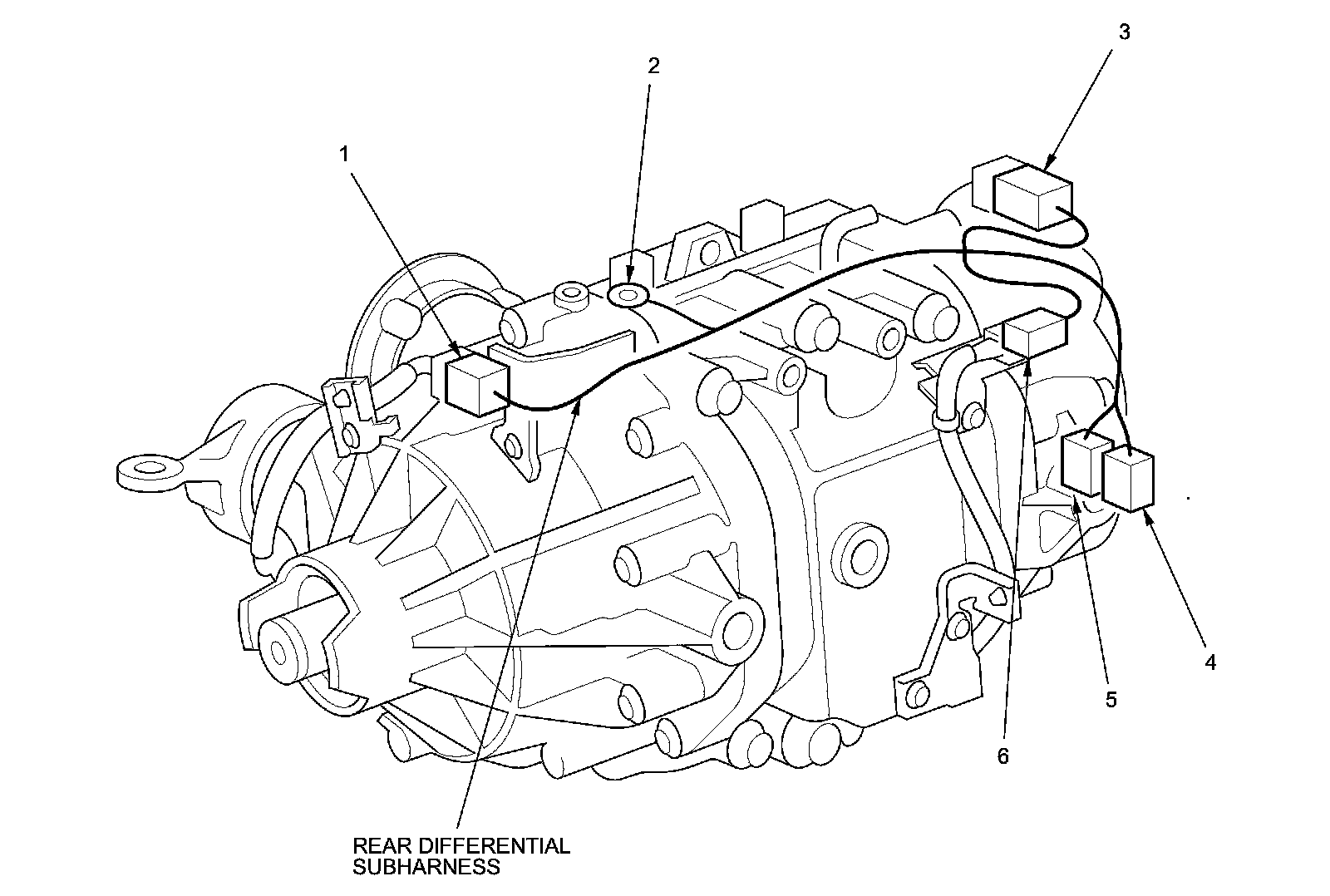 3

2

1

4

5

6

REAR DIFFERENTIAL
SUBHARNESS