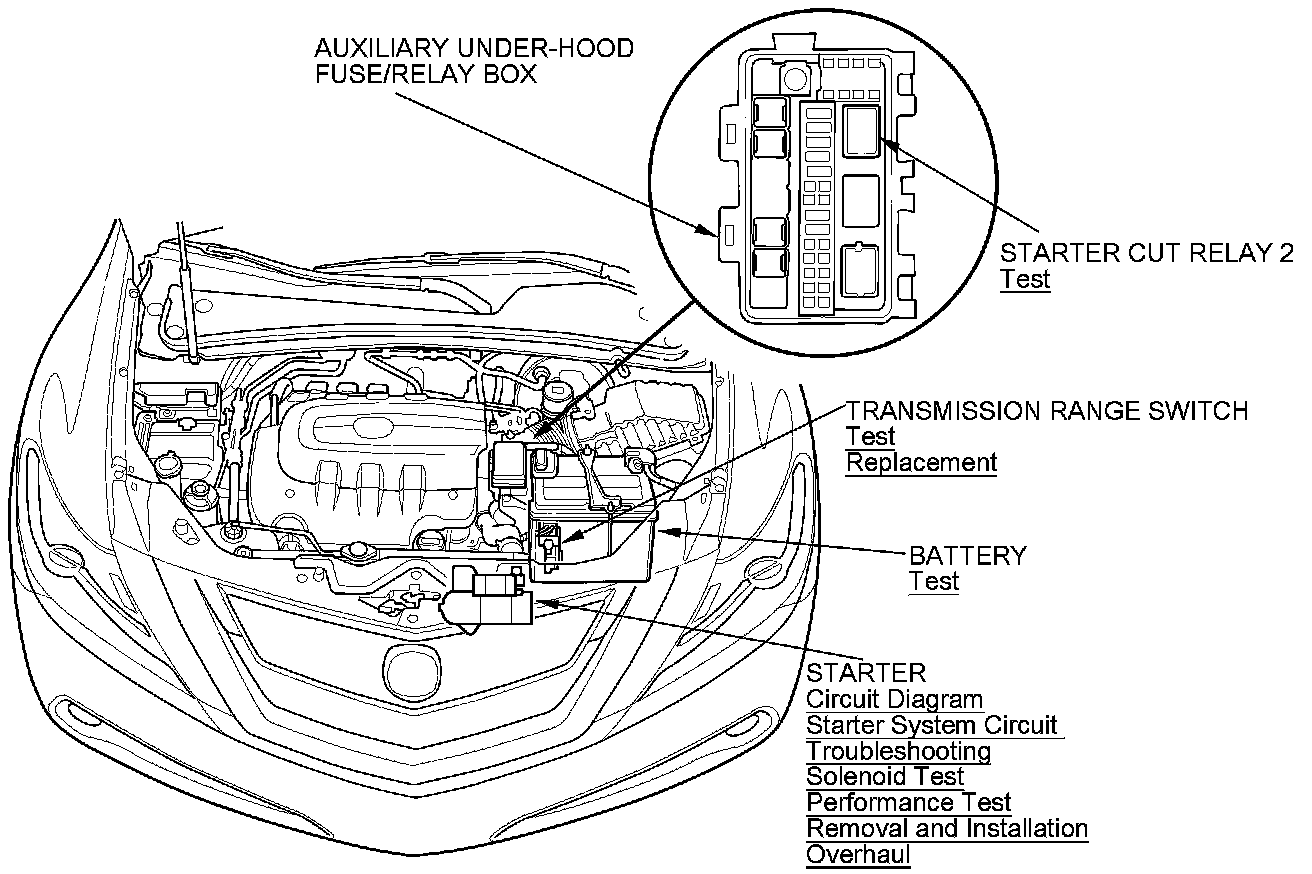 AUXILIARY UNDER-HOOD FUSE/RELAY BOX

STARTER CUT RELAY 2
Test

TRANSMISSION RANGE SWITCH
Test
Replacement

BATTERY
Test

STARTER
Circuit Diagram
Starter System Circuit
Troubleshooting
Solenoid Test
Performance Test
Removal and Installation
Overhaul