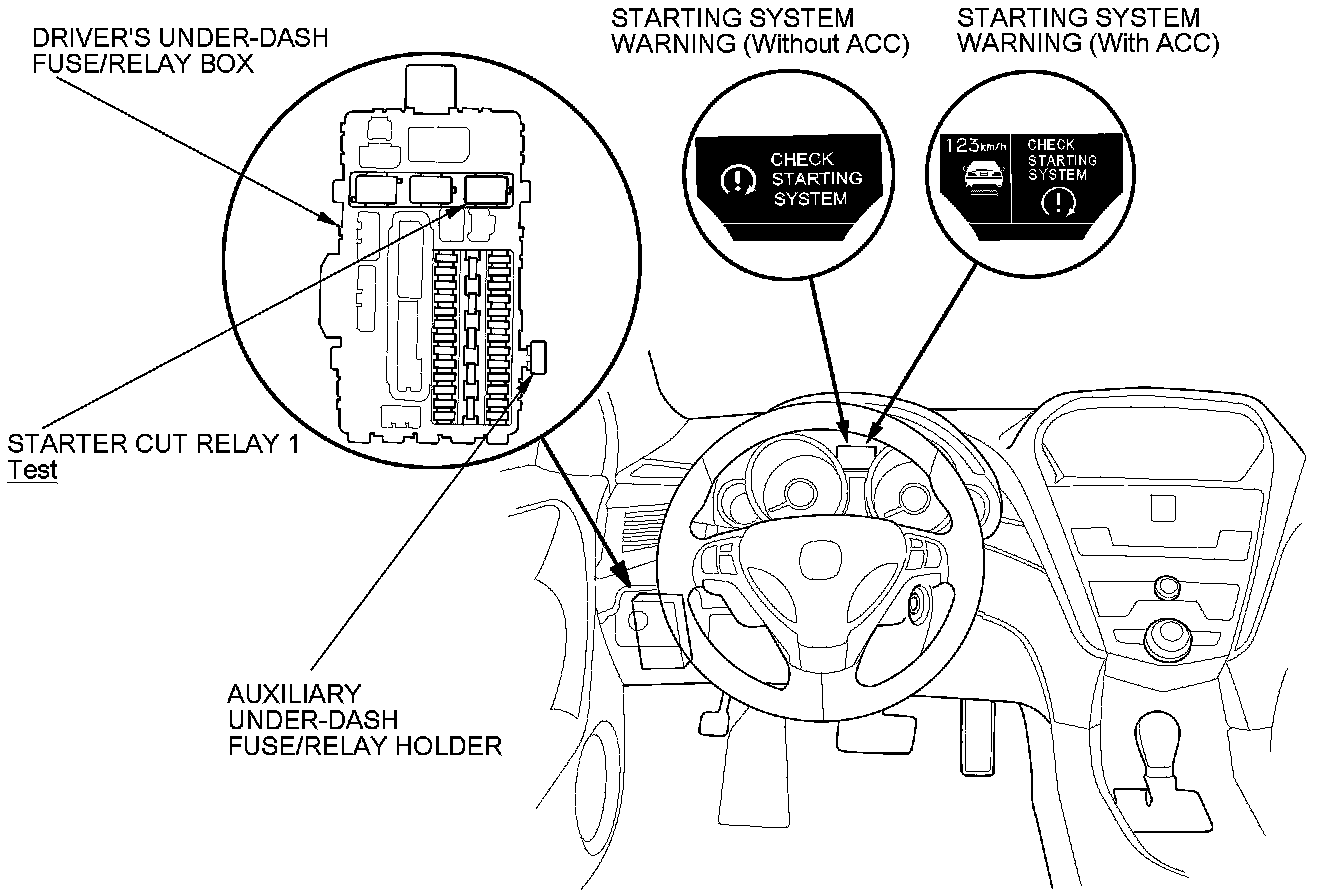 DRIVER'S UNDER-DASH FUSE/RELAY BOX

STARTING SYSTEM WARNING (Without ACC)

STARTING SYSTEM WARNING (With ACC)

CHECK STARTING SYSTEM

123km/h

CHECK STARTING SYSTEM

STARTER CUT RELAY 1
Test

AUXILIARY UNDER-DASH FUSE/RELAY HOLDER