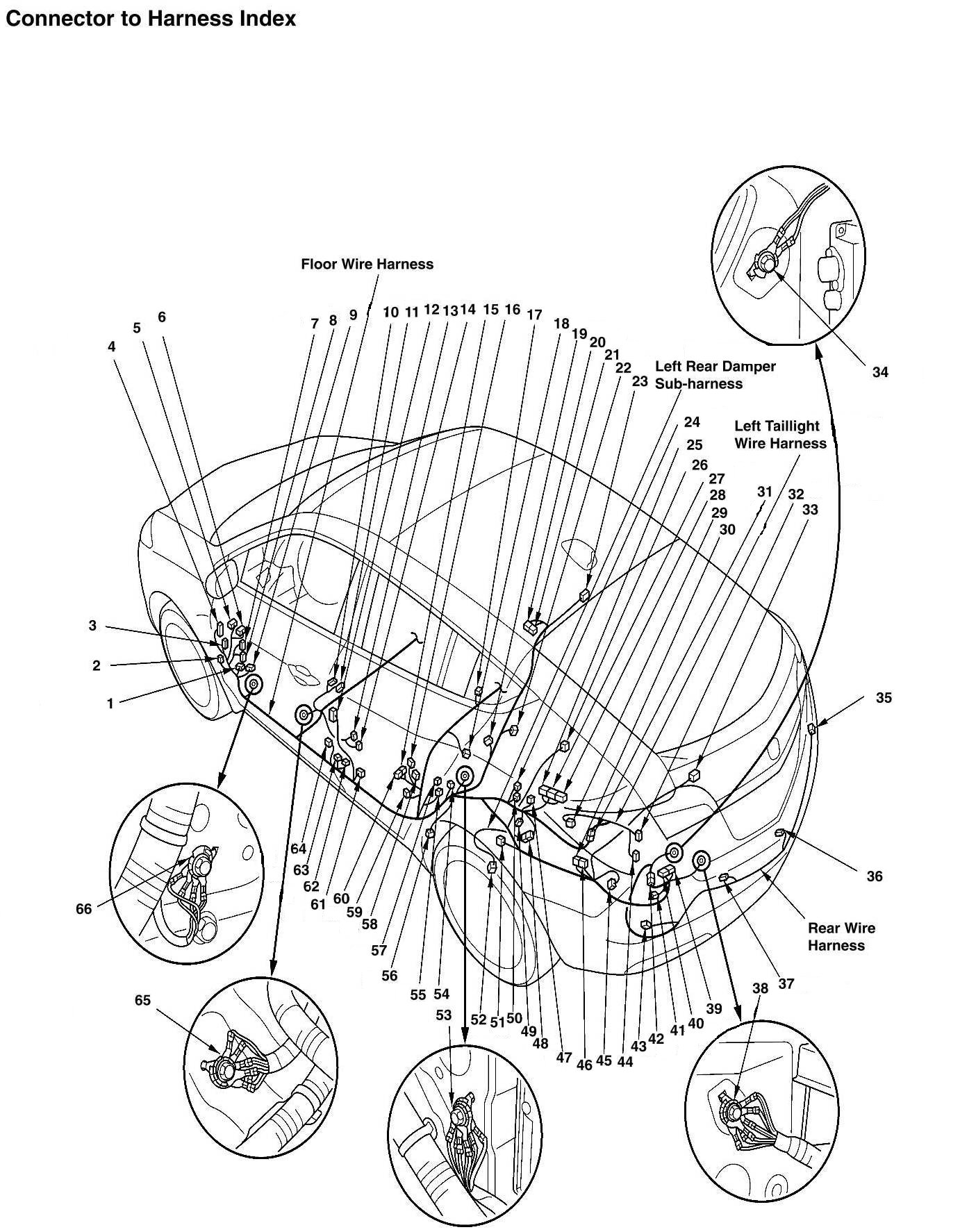 Connector to Harness Index

Floor Wire Harness

Left Rear Damper Sub-harness

Left Taillight Wire Harness

Rear Wire Harness

1 2 3 4 5 6 7 8 9 10 11 12 13 14 15 16 17 18 19 20 21 22 23 24 25 26 27 28 29 30 31 32 33 34 35 36 37 38 39 40 41 42 43 44 45 46 47 48 49 50 51 52 53 54 55 56 57 58 59 60 61 62 63 64 65 66