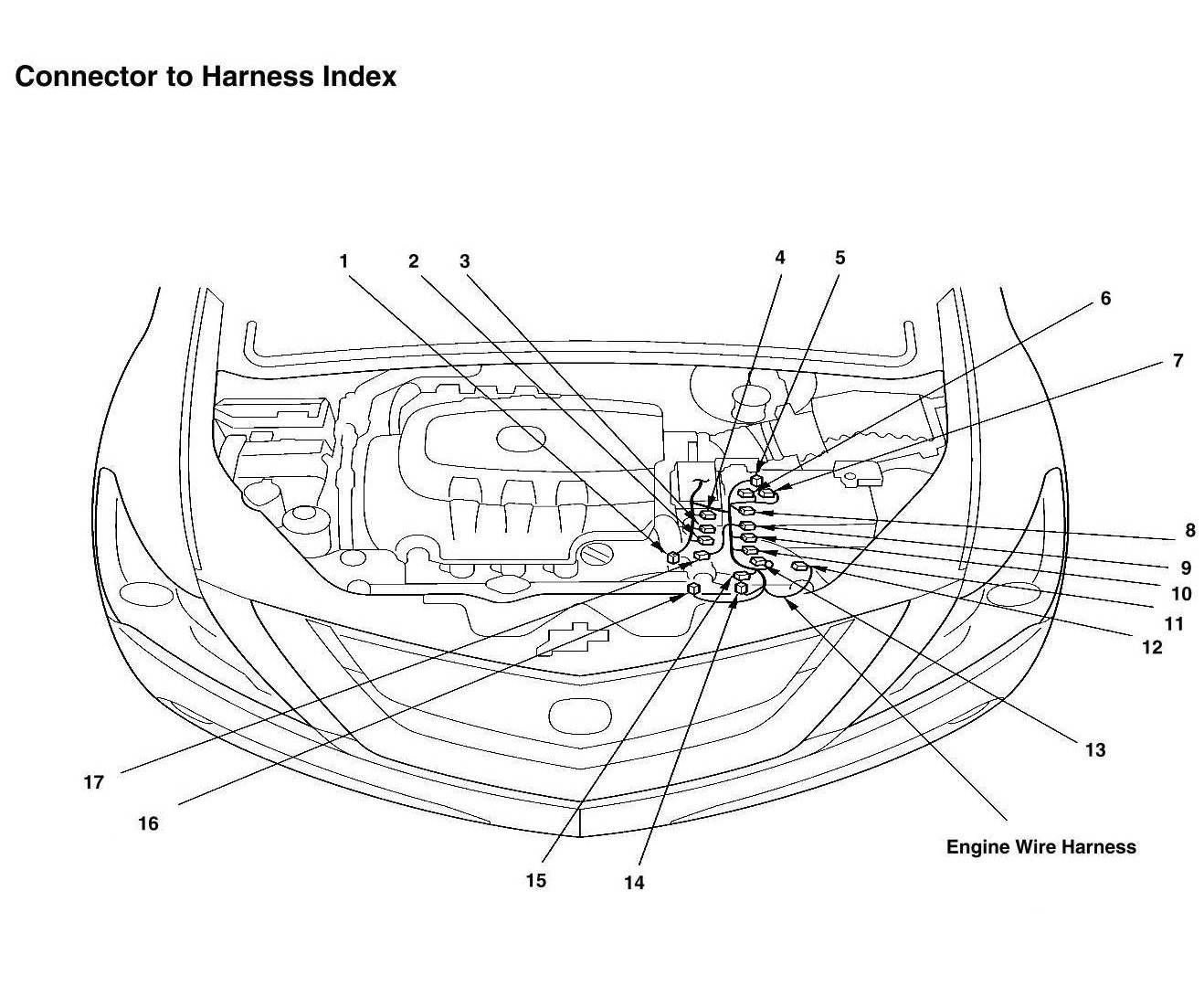 Connector to Harness Index

1
2
3
4
5
6
7
8
9
10
11
12
13
17
16
15
14
Engine Wire Harness