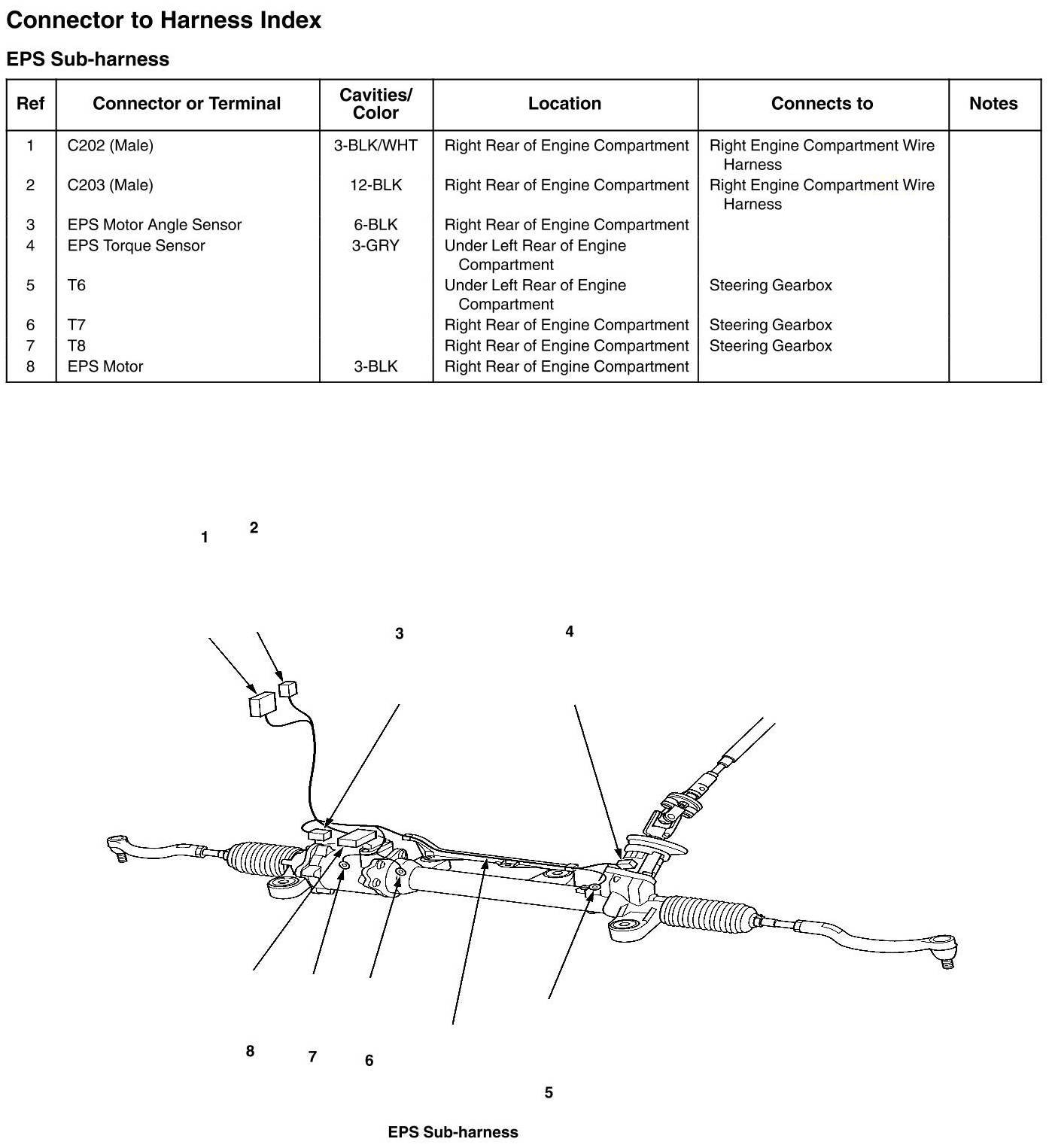 Connector to Harness Index

EPS Sub-harness

| Ref | Connector or Terminal | Cavities/ Color | Location | Connects to | Notes |
|---|---|---|---|---|---|
| 1 | C202 (Male) | 3-BLK/WHT | Right Rear of Engine Compartment | Right Engine Compartment Wire Harness | |
| 2 | C203 (Male) | 12-BLK | Right Rear of Engine Compartment | Right Engine Compartment Wire Harness | |
| 3 | EPS Motor Angle Sensor | 6-BLK | Right Rear of Engine Compartment | | |
| 4 | EPS Torque Sensor | 3-GRY | Under Left Rear of Engine Compartment | | |
| 5 | T6 | | Under Left Rear of Engine Compartment | Steering Gearbox | |
| 6 | T7 | | Right Rear of Engine Compartment | Steering Gearbox | |
| 7 | T8 | | Right Rear of Engine Compartment | Steering Gearbox | |
| 8 | EPS Motor | 3-BLK | Right Rear of Engine Compartment | | |

1 2

3 4

8 7 6

5

EPS Sub-harness