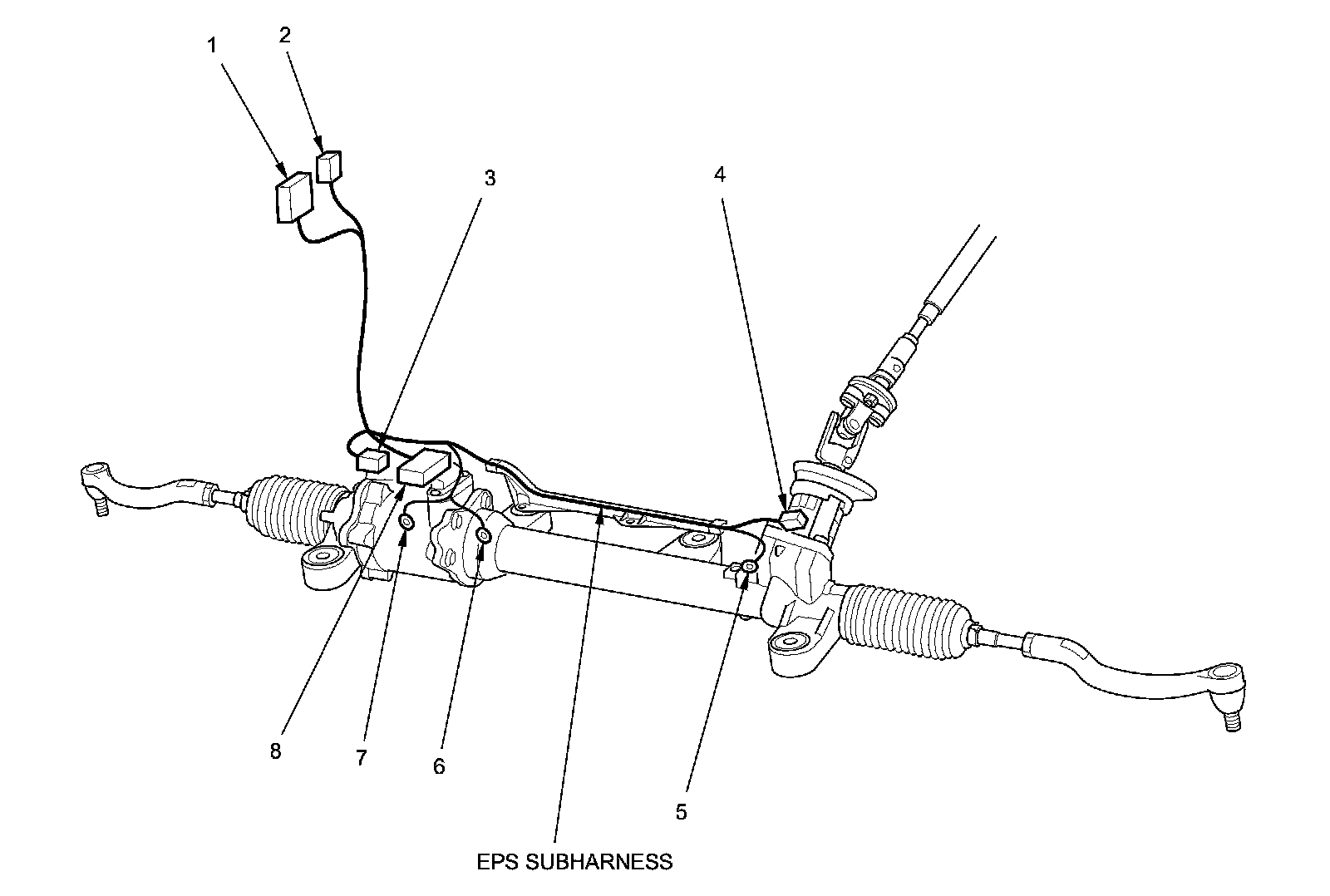 1
2
3
4
8
7
6
5
EPS SUBHARNESS