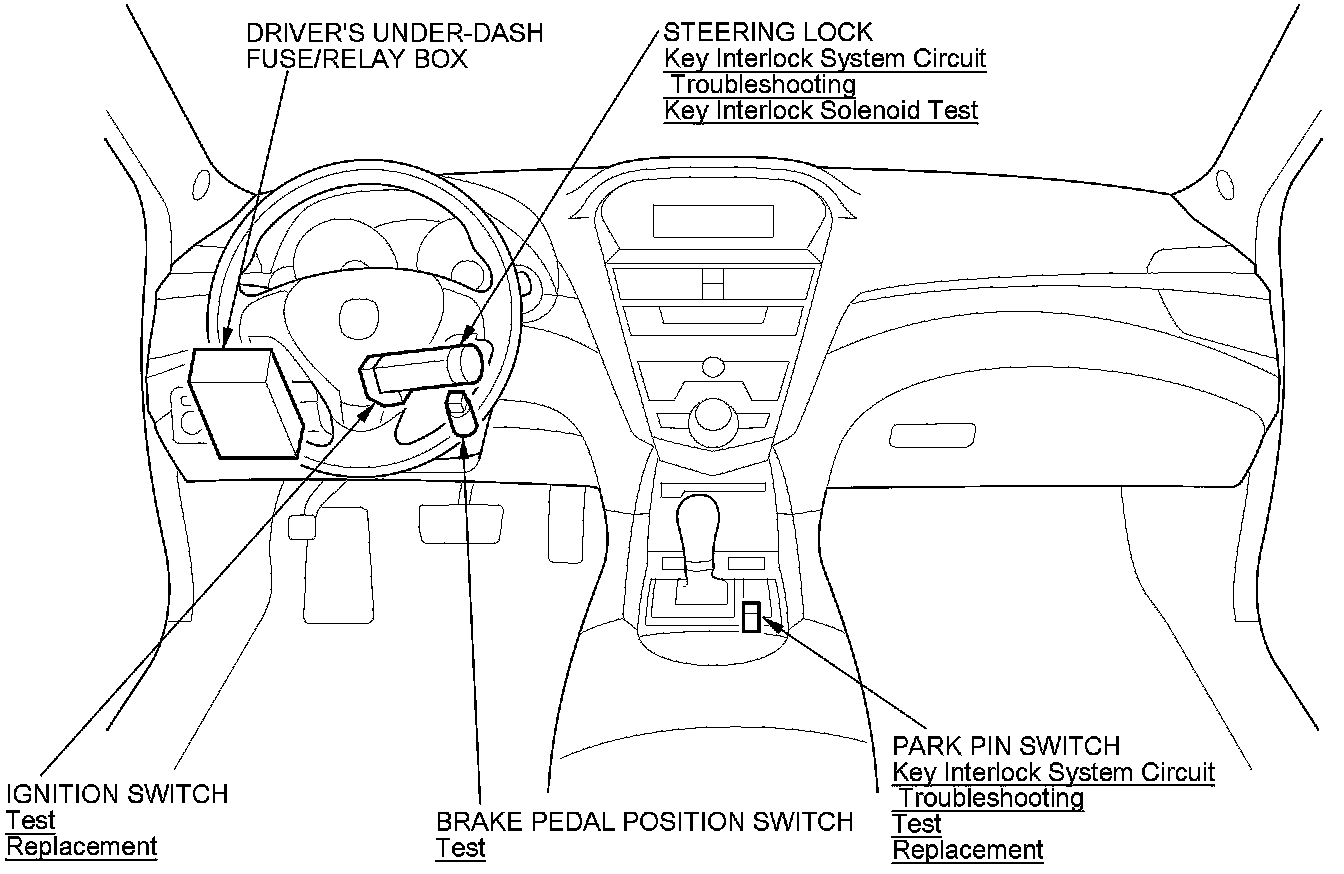 DRIVER'S UNDER-DASH
FUSE/RELAY BOX

STEERING LOCK
Key Interlock System Circuit Troubleshooting
Key Interlock Solenoid Test

IGNITION SWITCH
Test
Replacement

BRAKE PEDAL POSITION SWITCH
Test

PARK PIN SWITCH
Key Interlock System Circuit Troubleshooting
Test
Replacement