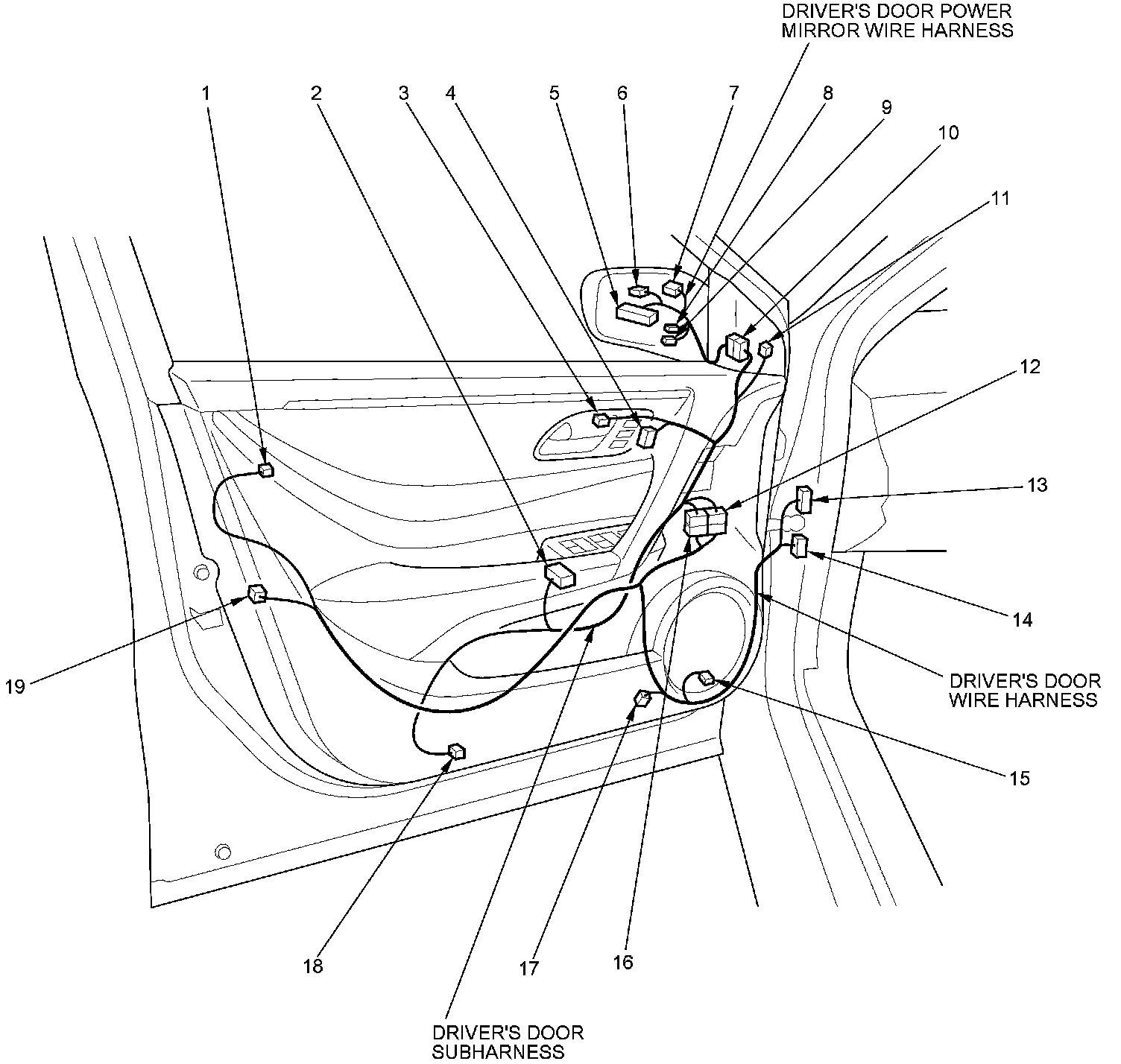 DRIVER'S DOOR POWER MIRROR WIRE HARNESS

1
2
3
4
5
6
7
8
9
10
11
12
13
14
DRIVER'S DOOR WIRE HARNESS
15
16
17
18
19

DRIVER'S DOOR SUBHARNESS