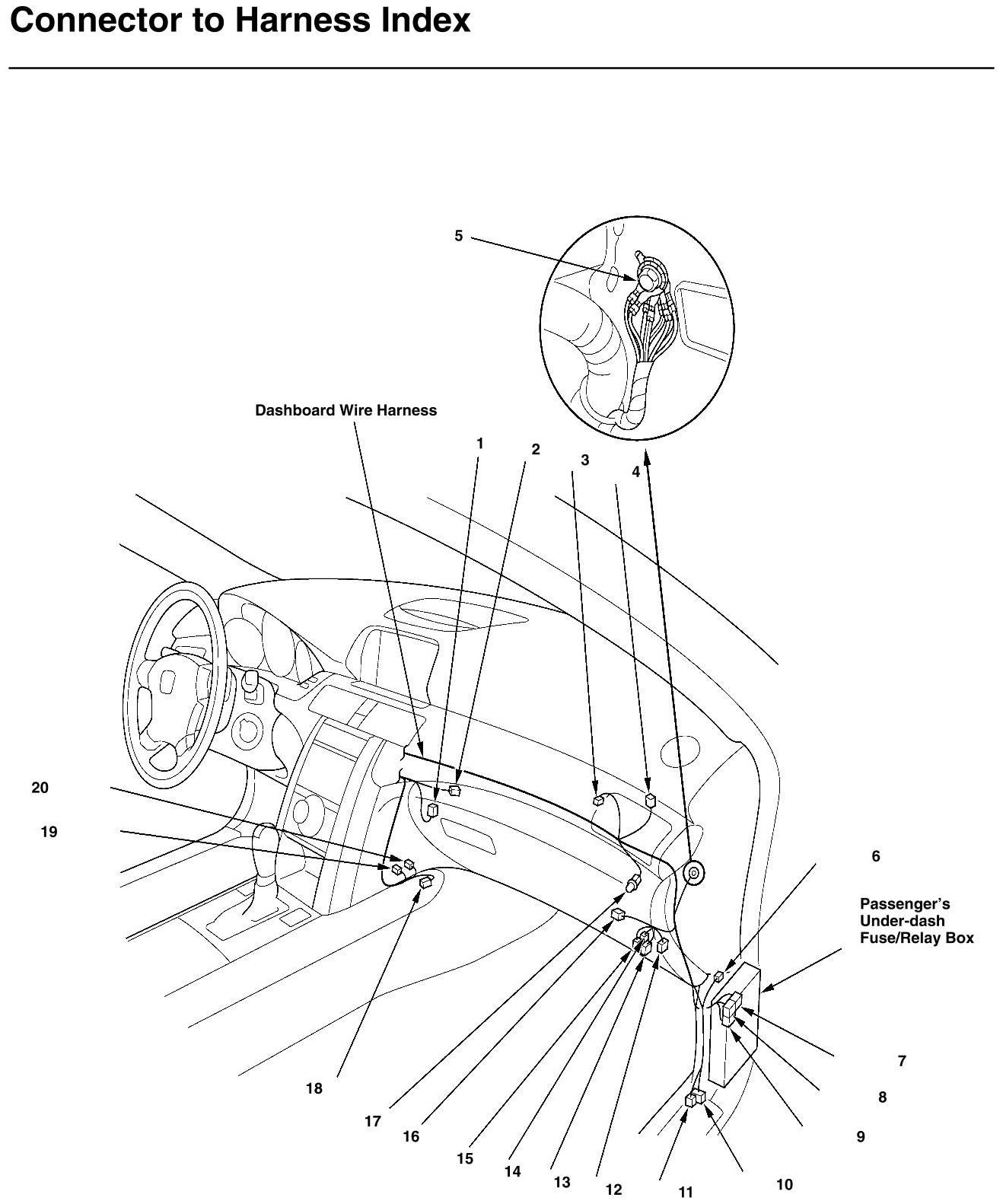 Connector to Harness Index

5

Dashboard Wire Harness

1
2
3
4

20
19

6

Passenger's Under-dash Fuse/Relay Box

7
8
9

18
17
16
15
14
13
12
11
10