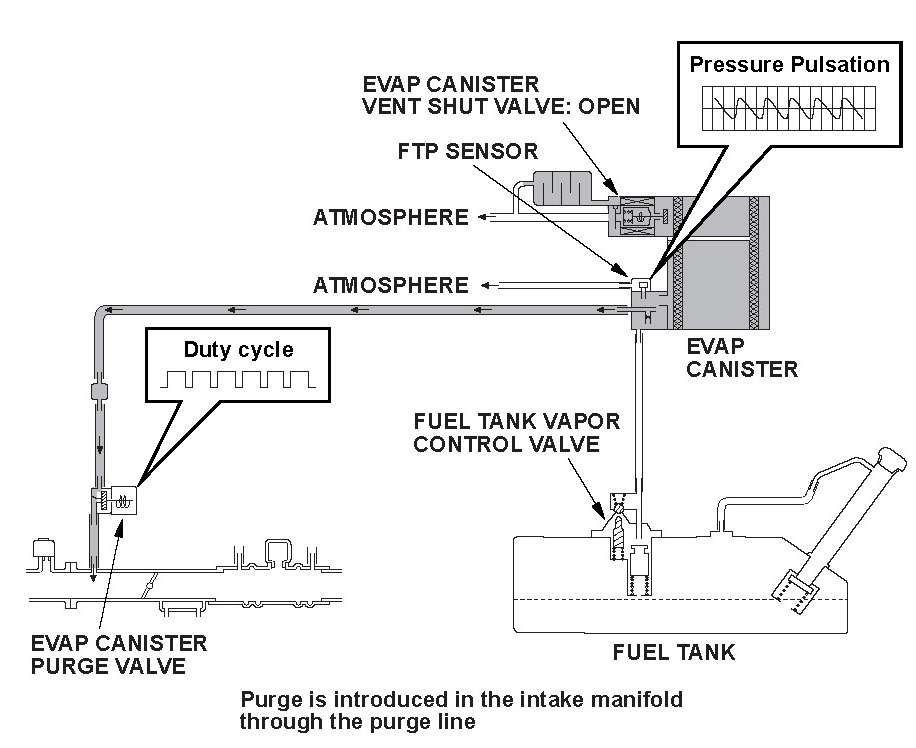 Pressure Pulsation

EVAP CANISTER
VENT SHUT VALVE: OPEN

FTP SENSOR

ATMOSPHERE

ATMOSPHERE

Duty cycle

EVAP
CANISTER

FUEL TANK VAPOR
CONTROL VALVE

EVAP CANISTER
PURGE VALVE

FUEL TANK

Purge is introduced in the intake manifold through the purge line