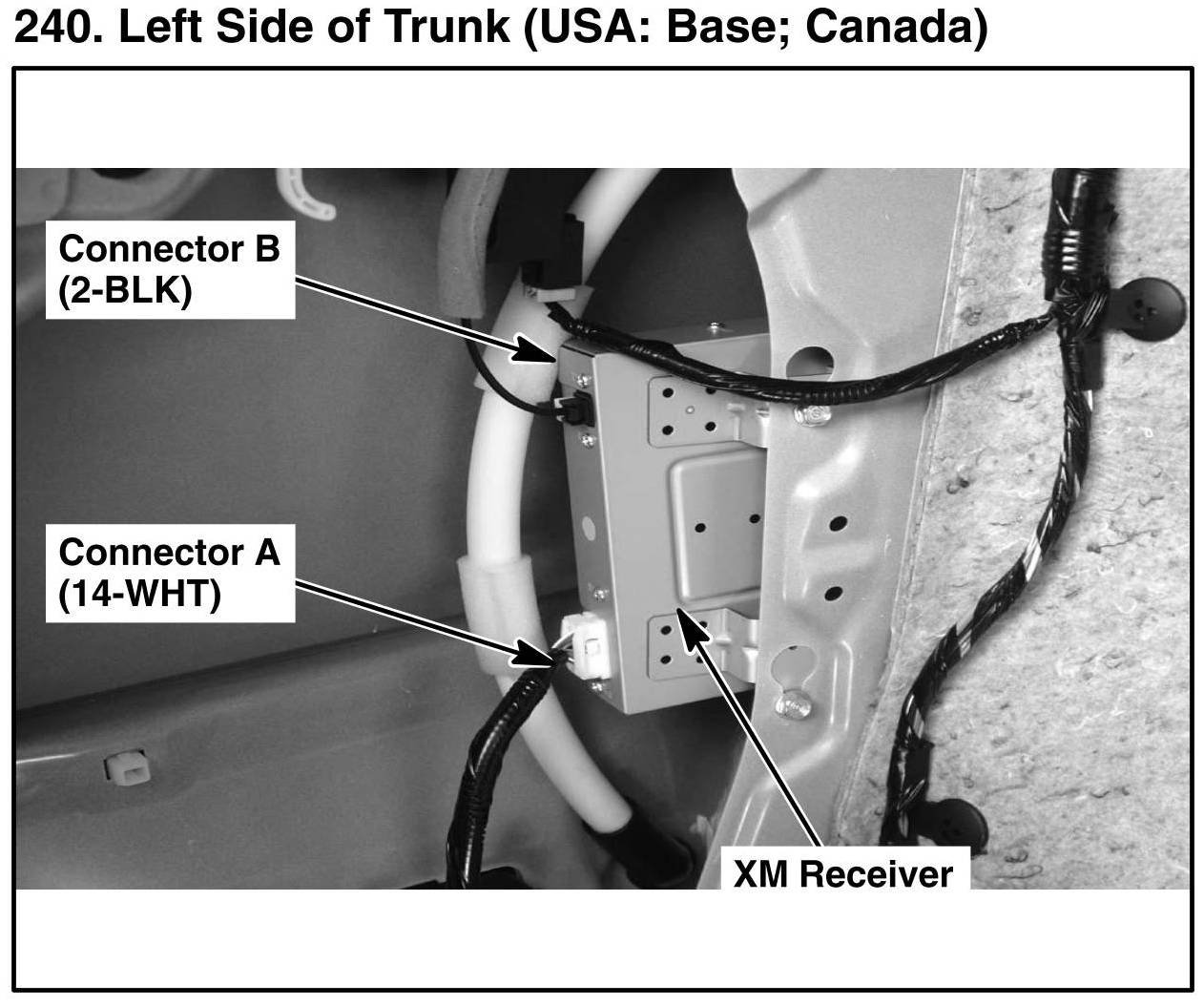 240. Left Side of Trunk (USA: Base; Canada)

Connector B
(2-BLK)

Connector A
(14-WHT)

XM Receiver