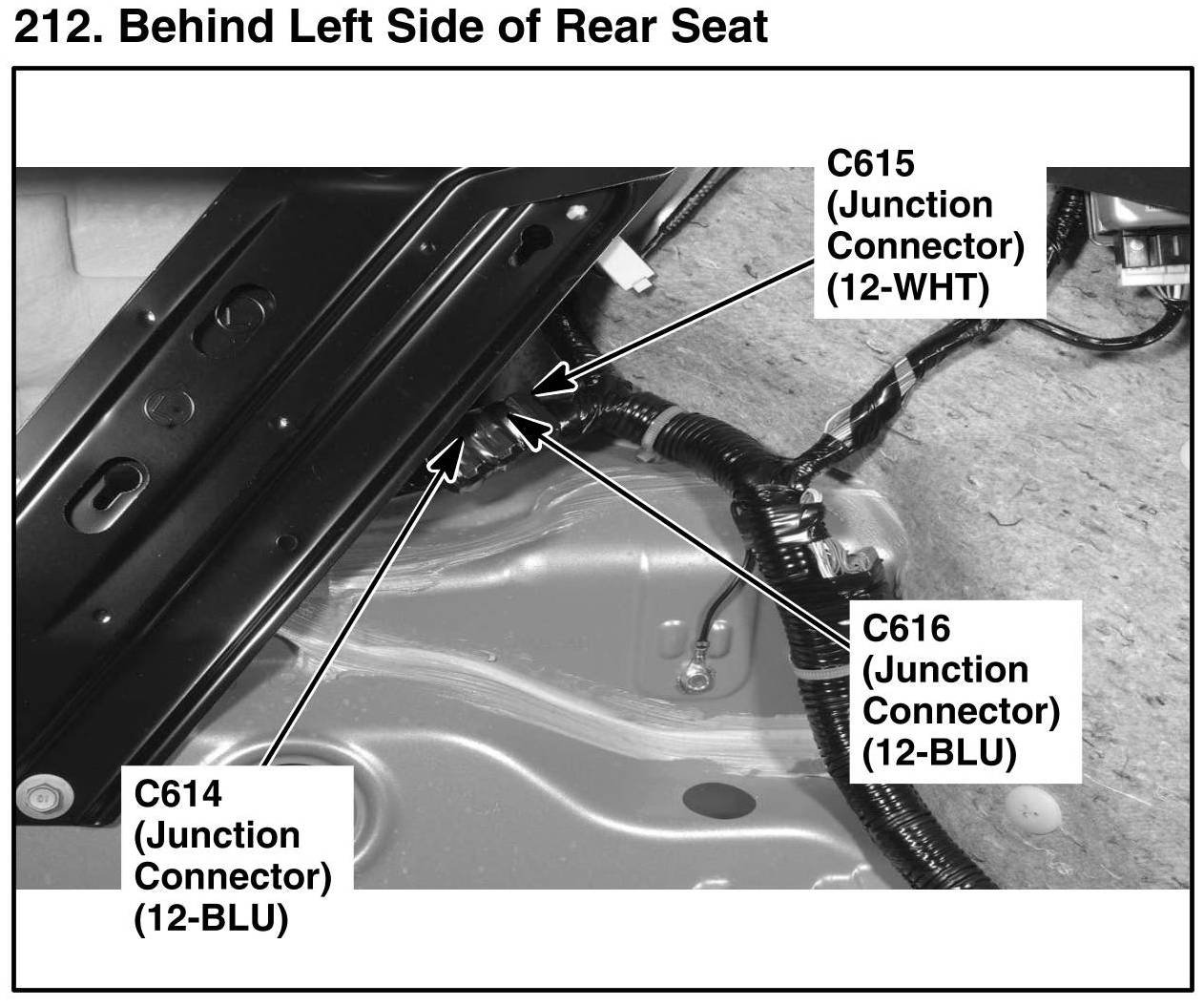 212. Behind Left Side of Rear Seat

C615
(Junction
Connector)
(12-WHT)

C616
(Junction
Connector)
(12-BLU)

C614
(Junction
Connector)
(12-BLU)