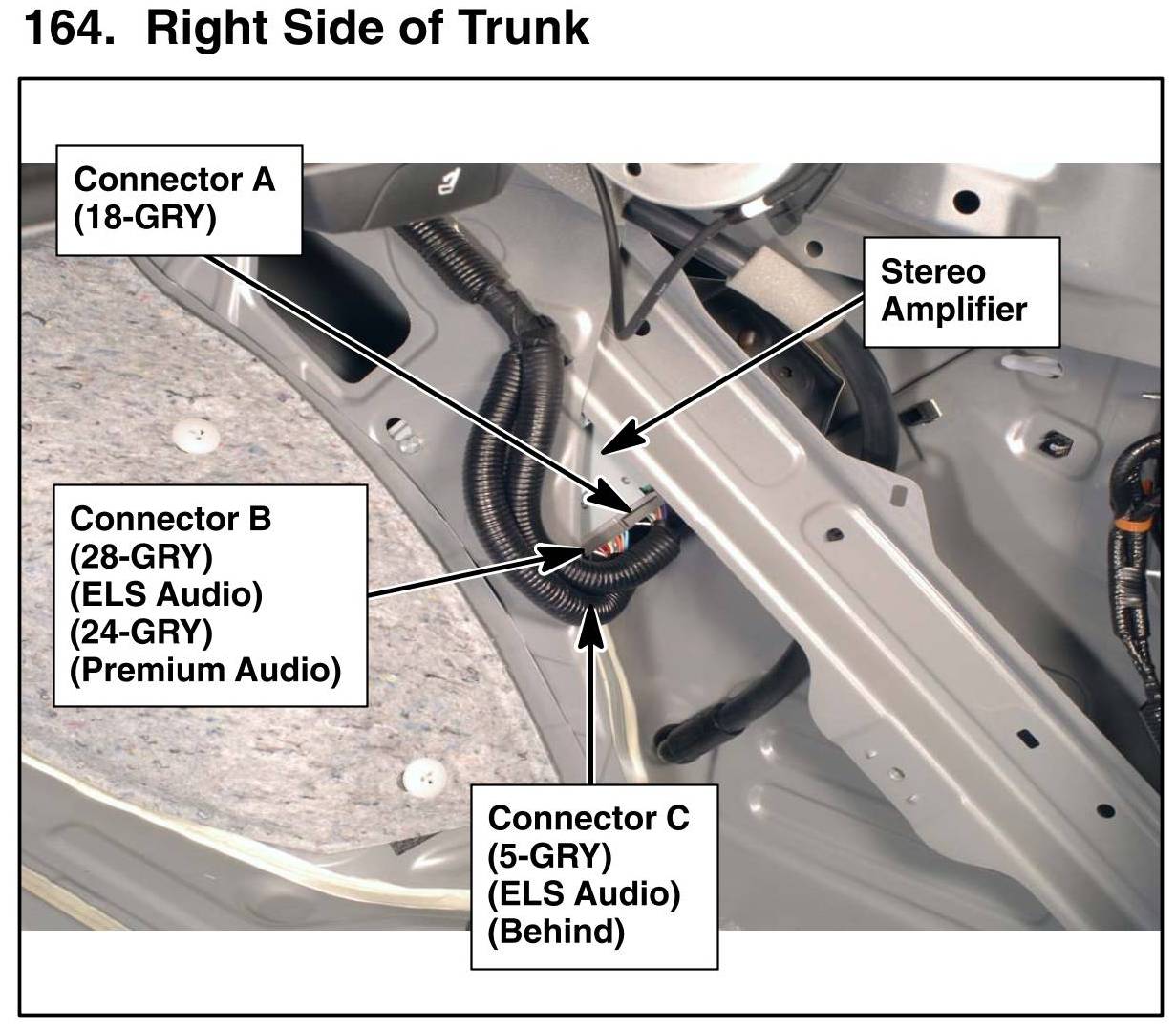 164. Right Side of Trunk

Connector A
(18-GRY)

Stereo
Amplifier

Connector B
(28-GRY)
(ELS Audio)
(24-GRY)
(Premium Audio)

Connector C
(5-GRY)
(ELS Audio)
(Behind)