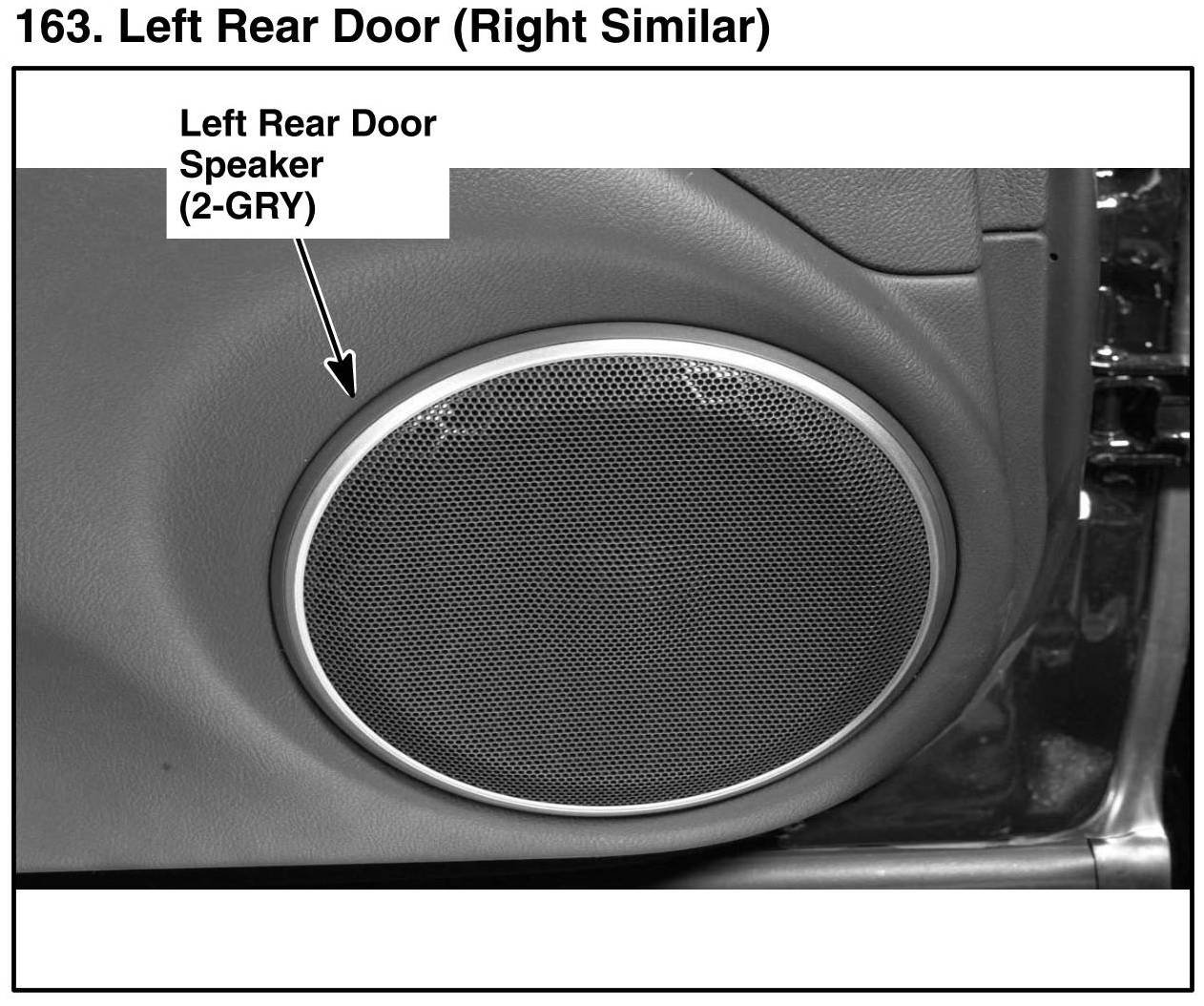 163. Left Rear Door (Right Similar)

Left Rear Door Speaker (2-GRY)