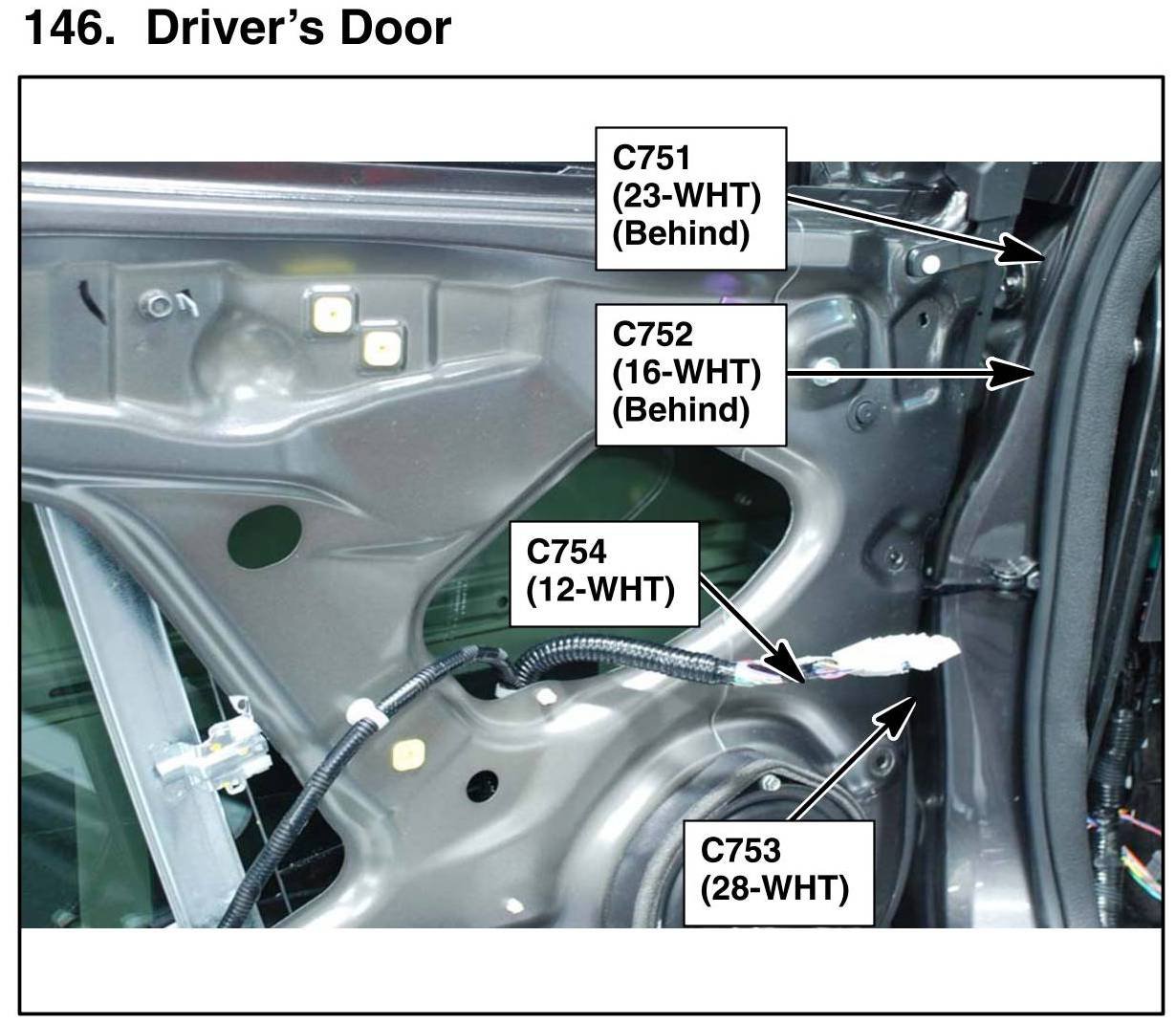 146. Driver's Door

C751
(23-WHT)
(Behind)

C752
(16-WHT)
(Behind)

C754
(12-WHT)

C753
(28-WHT)