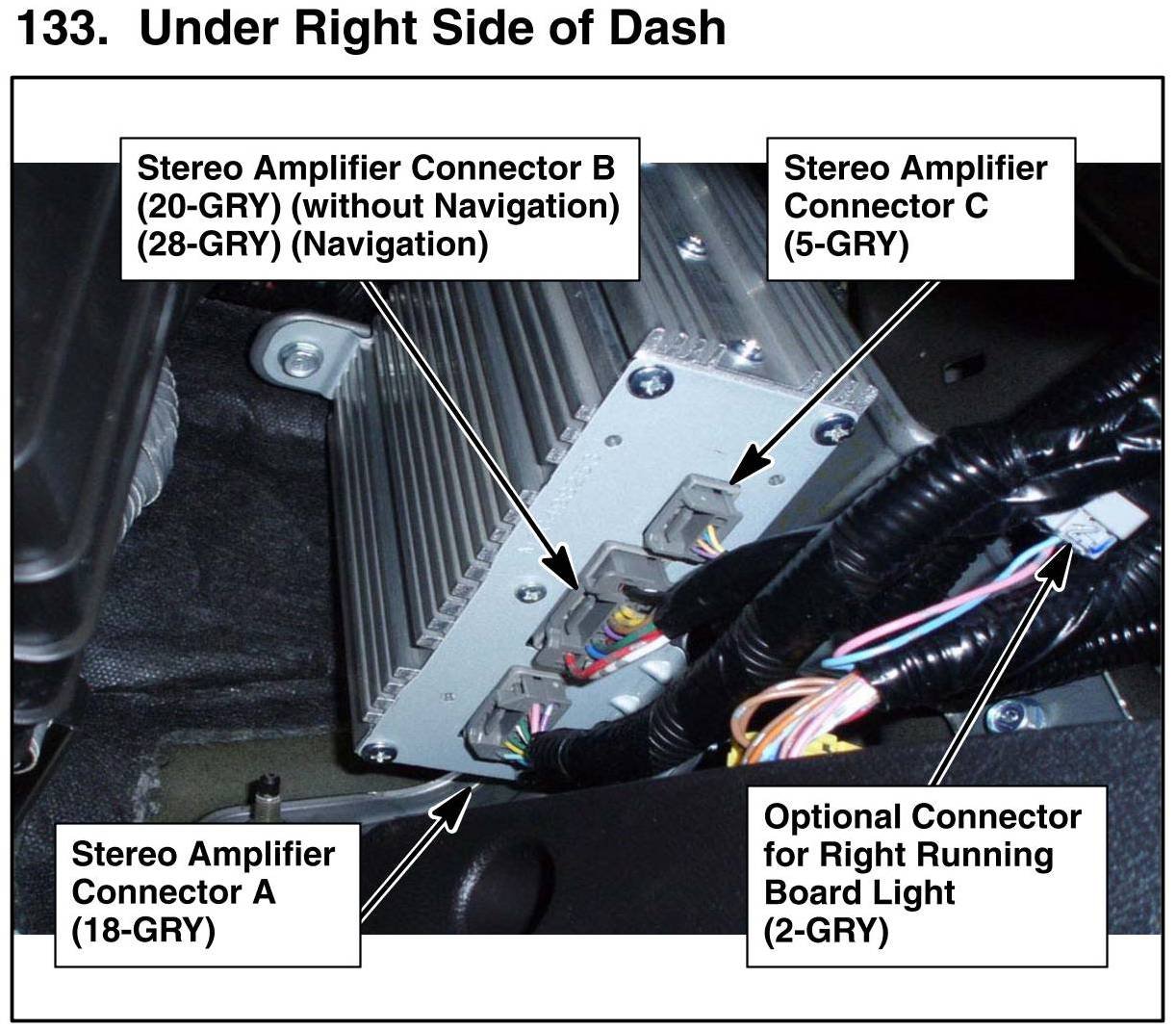 133. Under Right Side of Dash

Stereo Amplifier Connector B (20-GRY) (without Navigation) (28-GRY) (Navigation)

Stereo Amplifier Connector C (5-GRY)

Stereo Amplifier Connector A (18-GRY)

Optional Connector for Right Running Board Light (2-GRY)