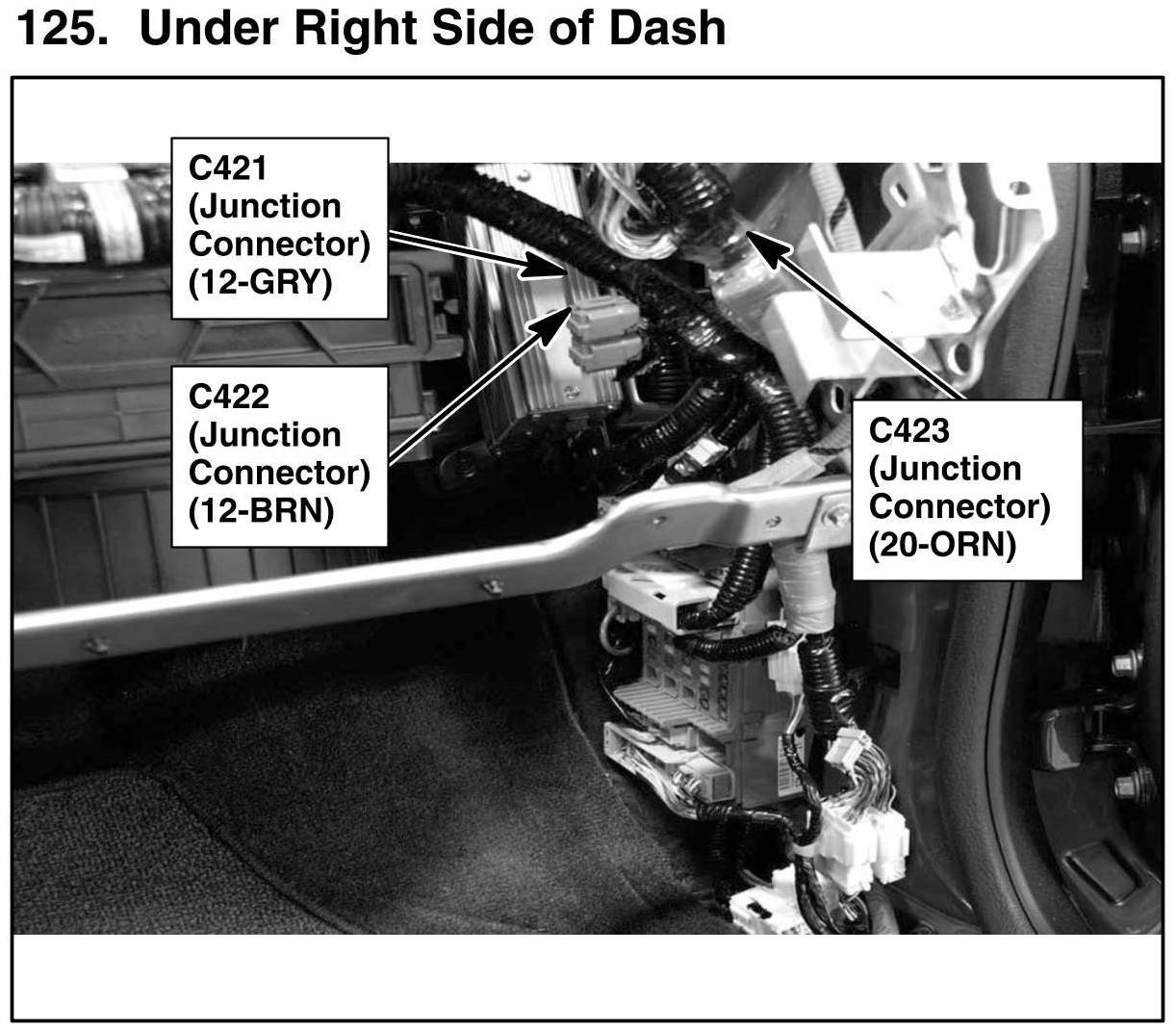 125. Under Right Side of Dash

C421
(Junction
Connector)
(12-GRY)

C422
(Junction
Connector)
(12-BRN)

C423
(Junction
Connector)
(20-ORN)