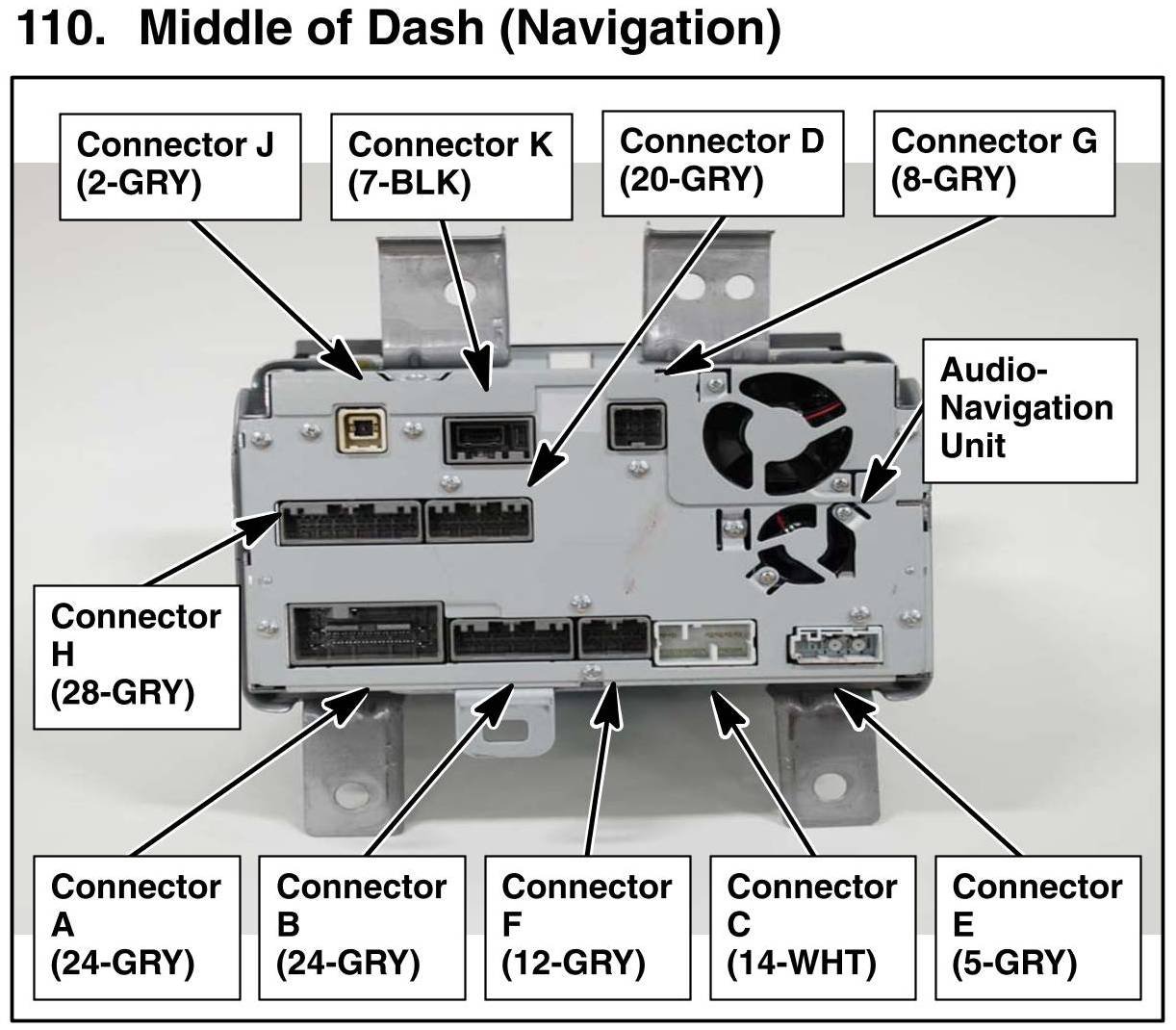 110. Middle of Dash (Navigation)

Connector J (2-GRY)

Connector K (7-BLK)

Connector D (20-GRY)

Connector G (8-GRY)

Audio-Navigation Unit

Connector H (28-GRY)

Connector A (24-GRY)

Connector B (24-GRY)

Connector F (12-GRY)

Connector C (14-WHT)

Connector E (5-GRY)