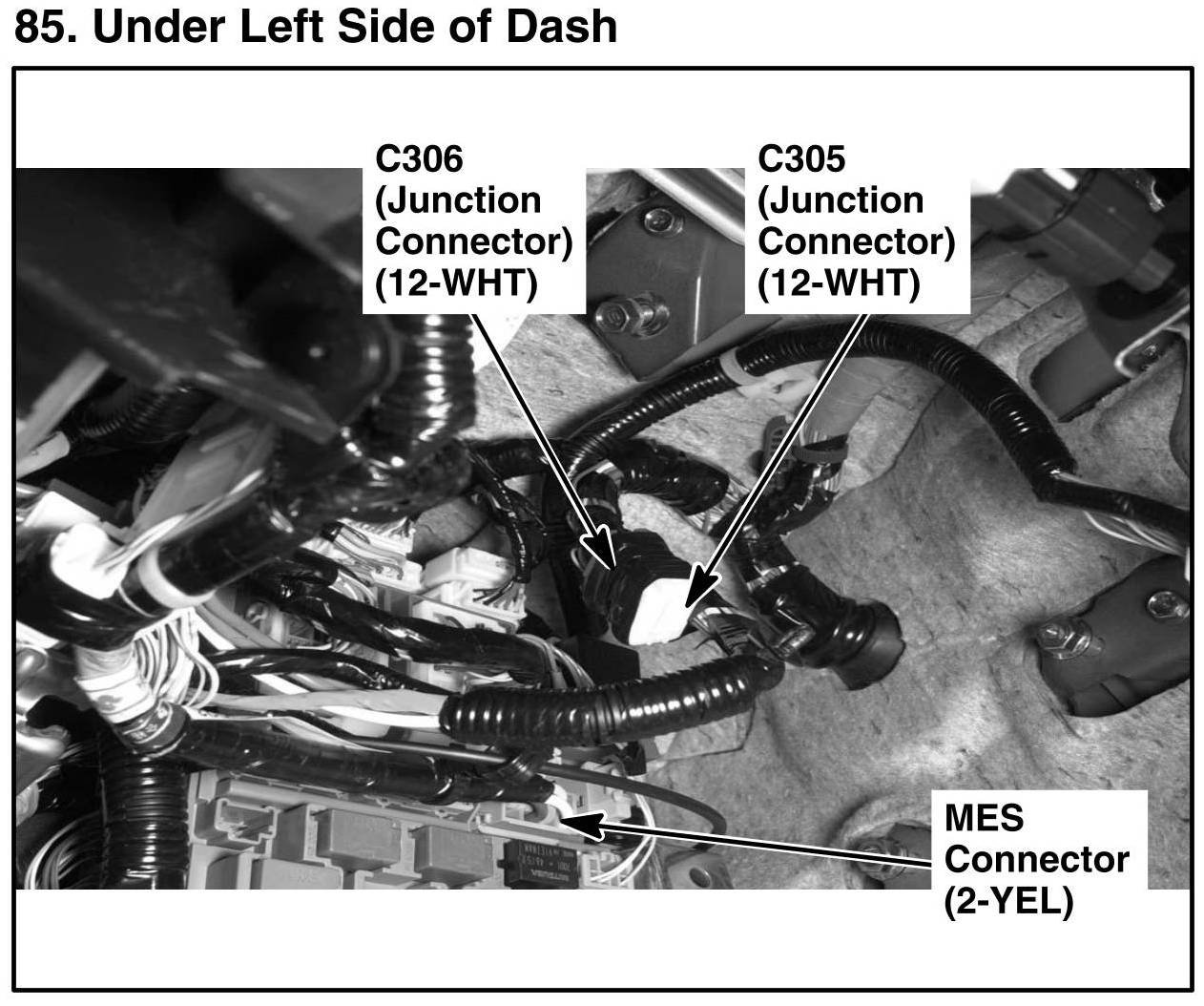 85. Under Left Side of Dash

C306 (Junction Connector) (12-WHT)

C305 (Junction Connector) (12-WHT)

MES Connector (2-YEL)