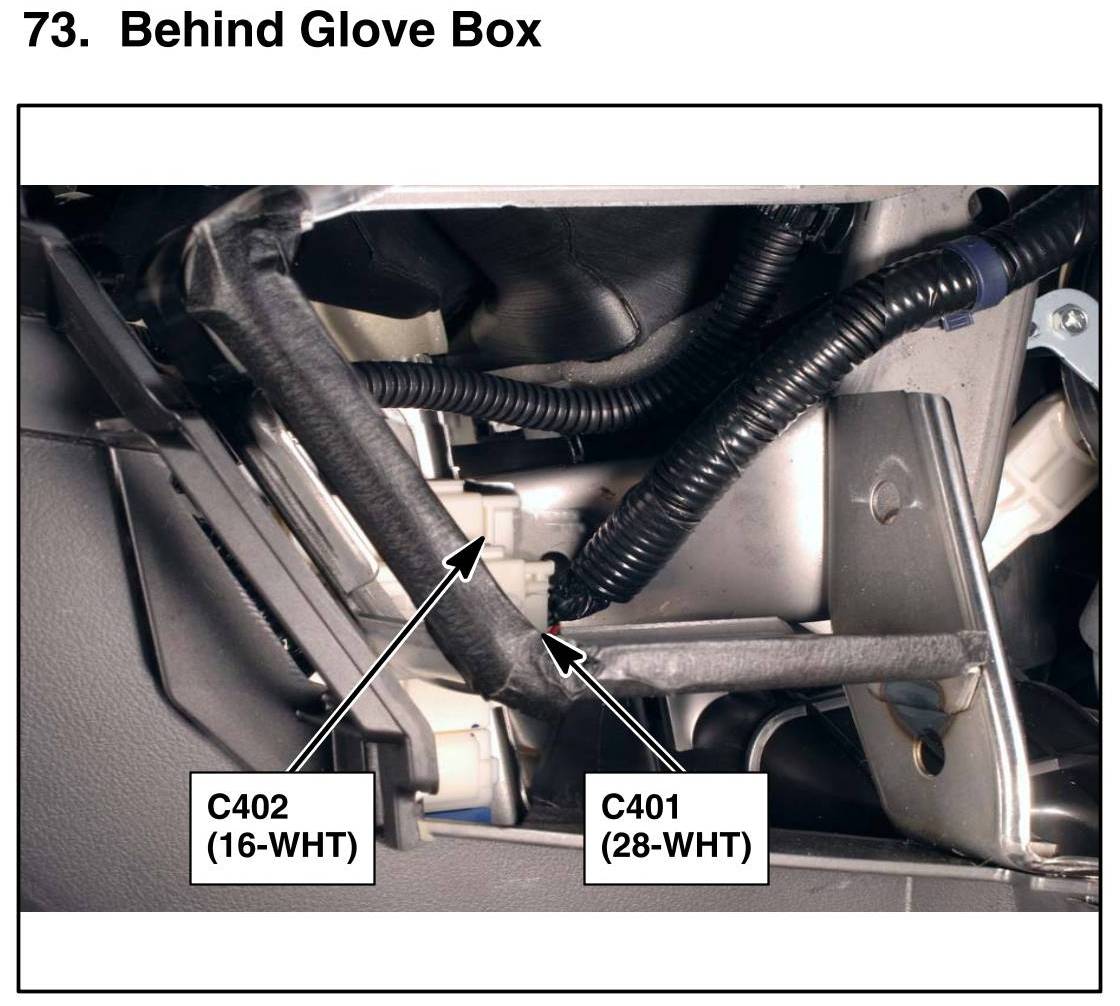 73. Behind Glove Box

C402
(16-WHT)

C401
(28-WHT)