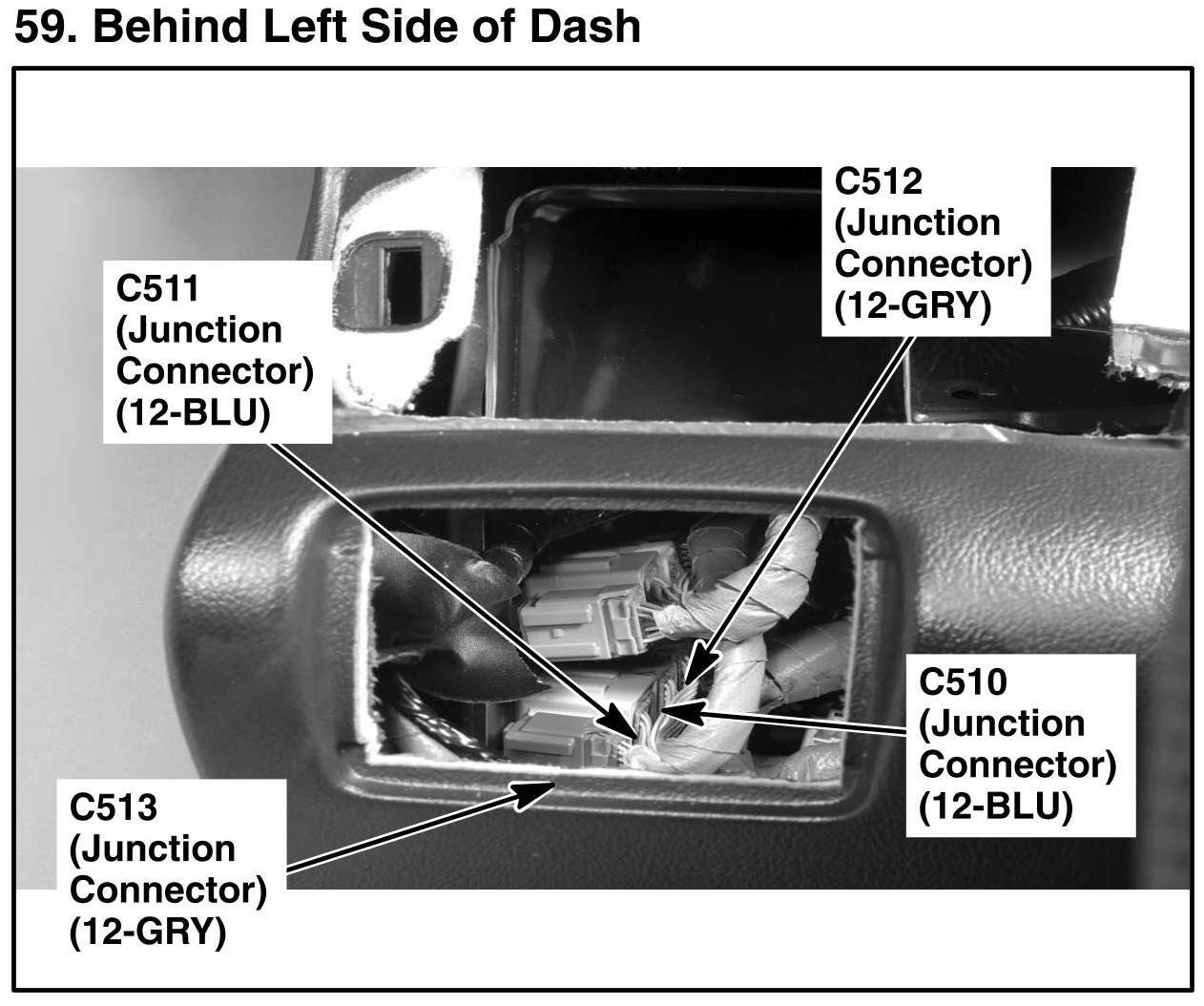 59. Behind Left Side of Dash

C511 (Junction Connector) (12-BLU)

C512 (Junction Connector) (12-GRY)

C510 (Junction Connector) (12-BLU)

C513 (Junction Connector) (12-GRY)