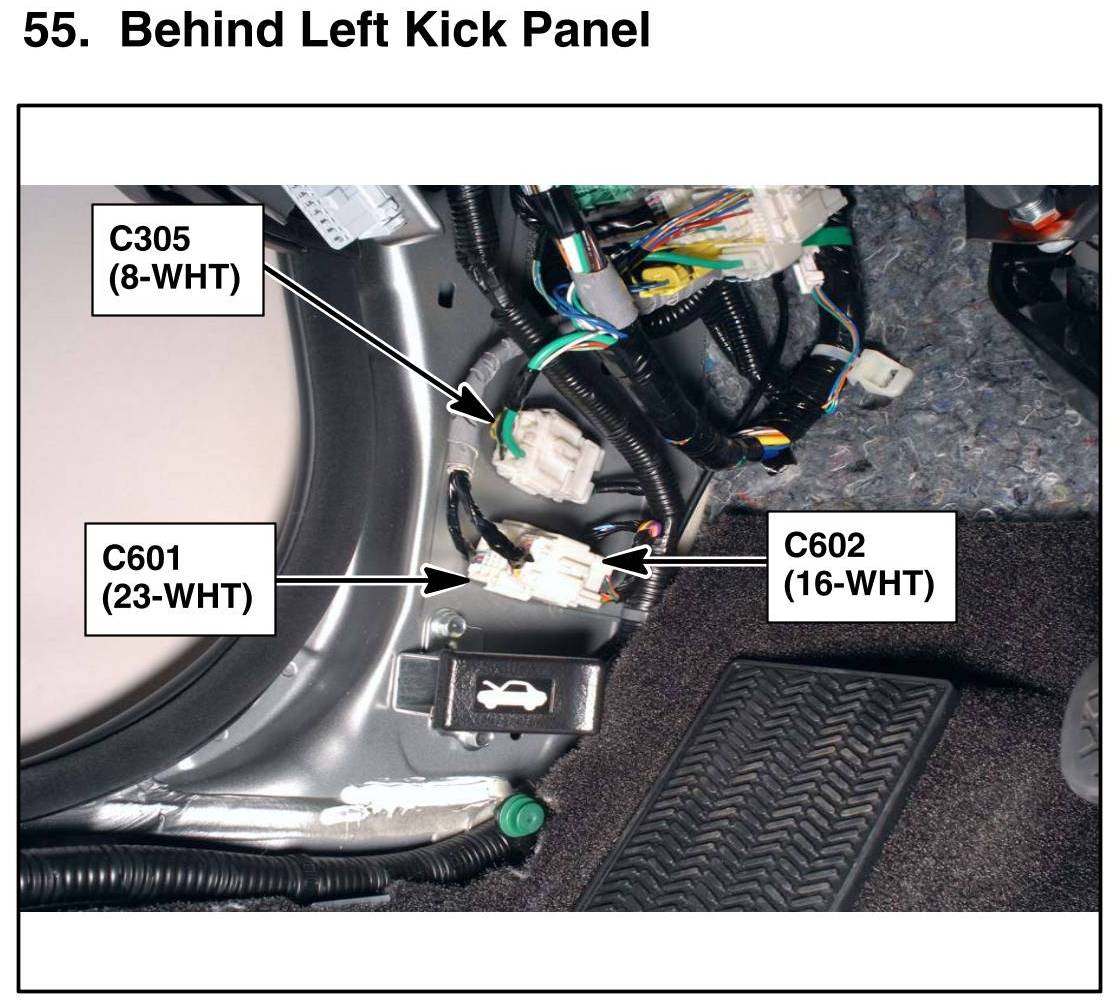 55. Behind Left Kick Panel

C305
(8-WHT)

C601
(23-WHT)

C602
(16-WHT)