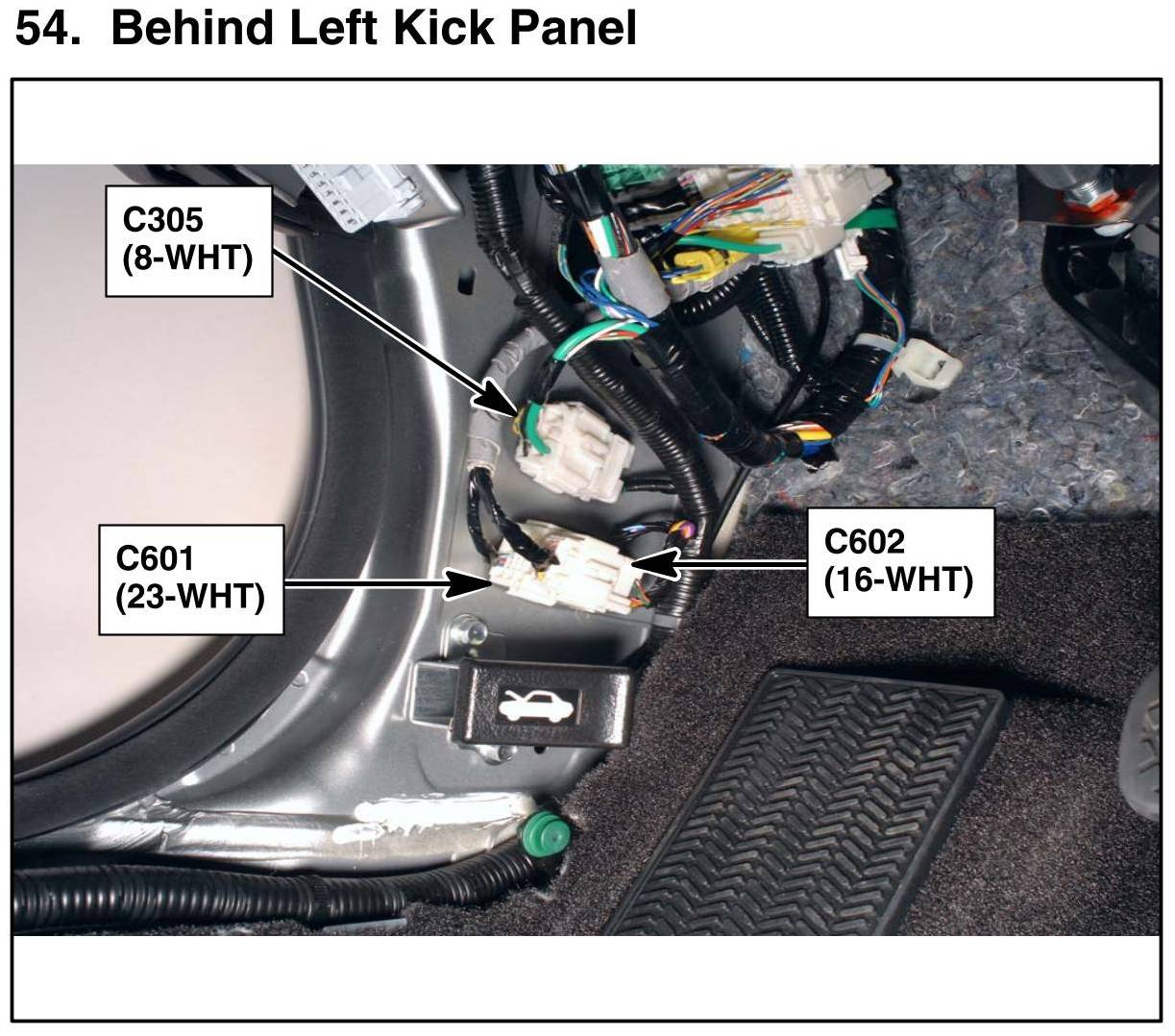 54. Behind Left Kick Panel

C305
(8-WHT)

C601
(23-WHT)

C602
(16-WHT)