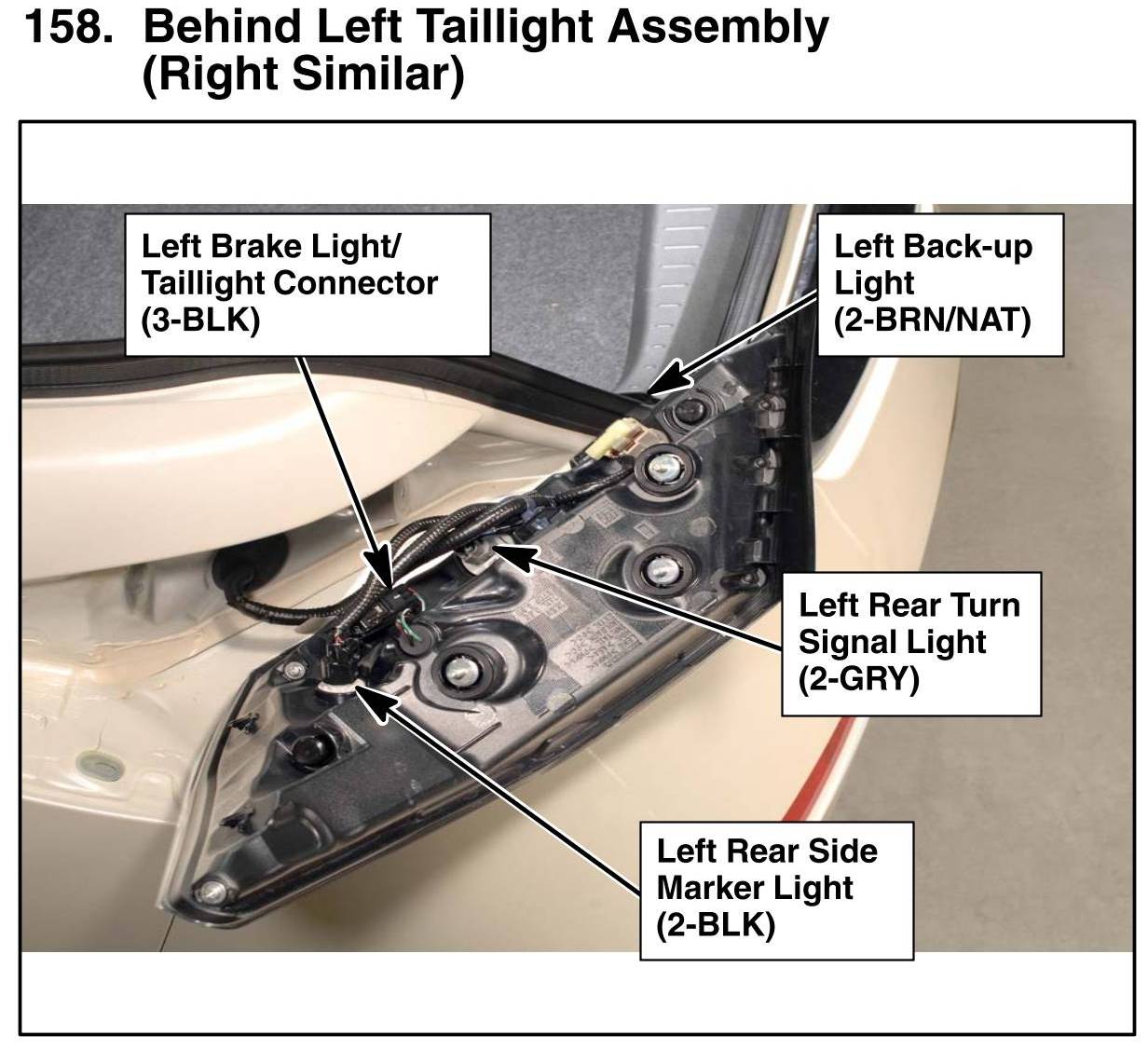 158. Behind Left Taillight Assembly (Right Similar)

Left Brake Light/ Taillight Connector (3-BLK)

Left Back-up Light (2-BRN/NAT)

Left Rear Turn Signal Light (2-GRY)

Left Rear Side Marker Light (2-BLK)