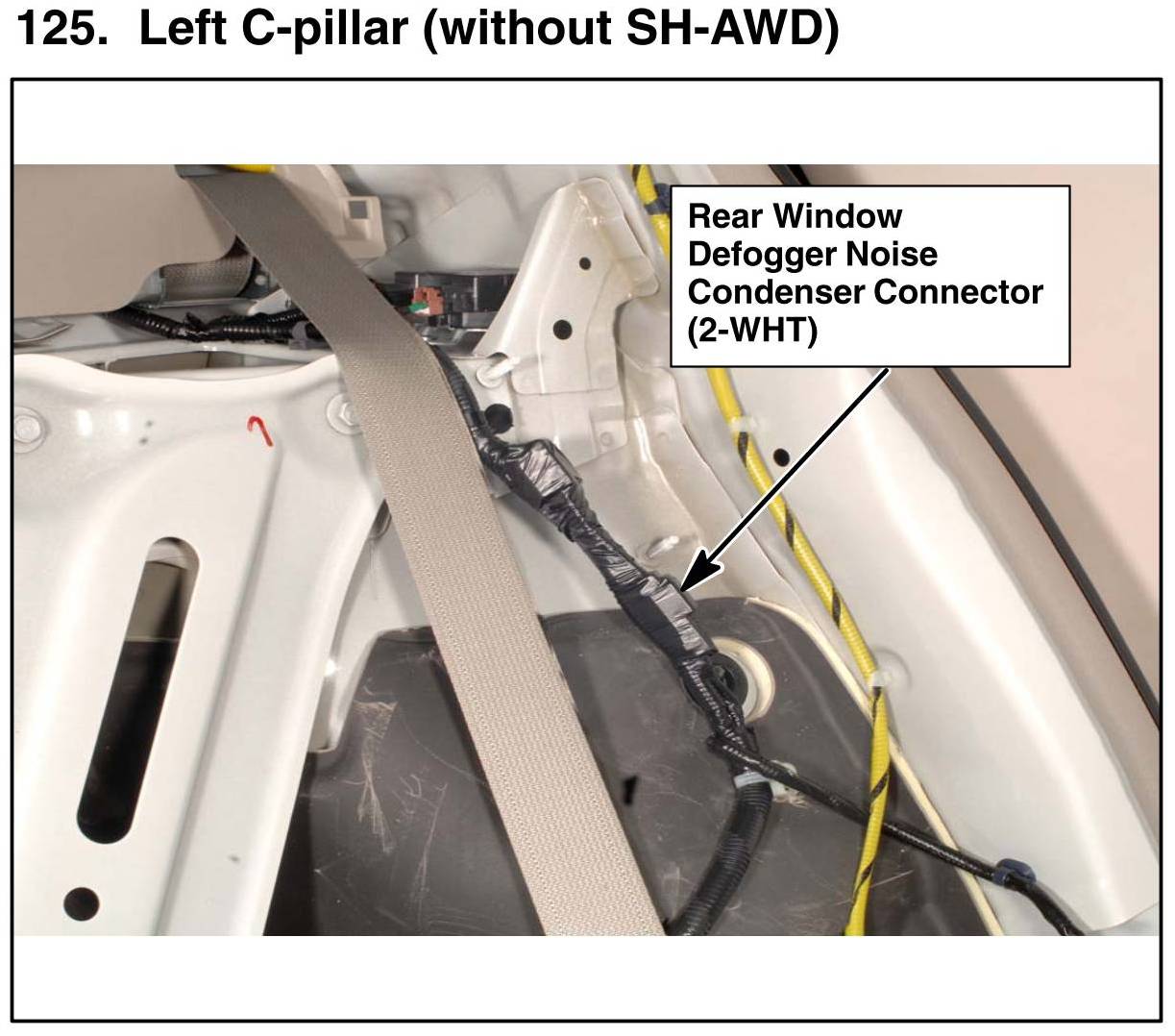 125. Left C-pillar (without SH-AWD)

Rear Window Defogger Noise Condenser Connector (2-WHT)