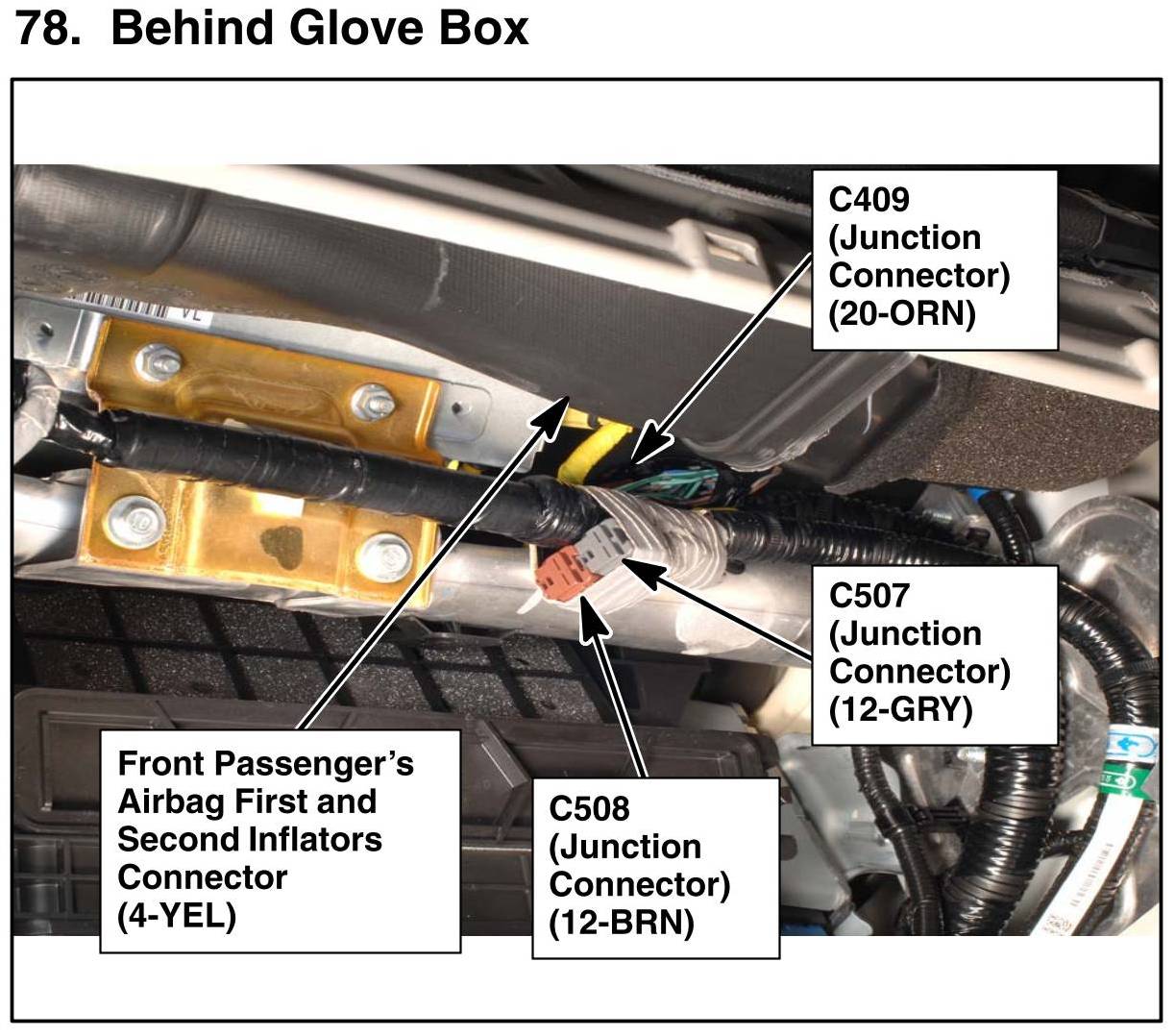 78. Behind Glove Box

C409 (Junction Connector) (20-ORN)

C507 (Junction Connector) (12-GRY)

Front Passenger's Airbag First and Second Inflators Connector (4-YEL)

C508 (Junction Connector) (12-BRN)