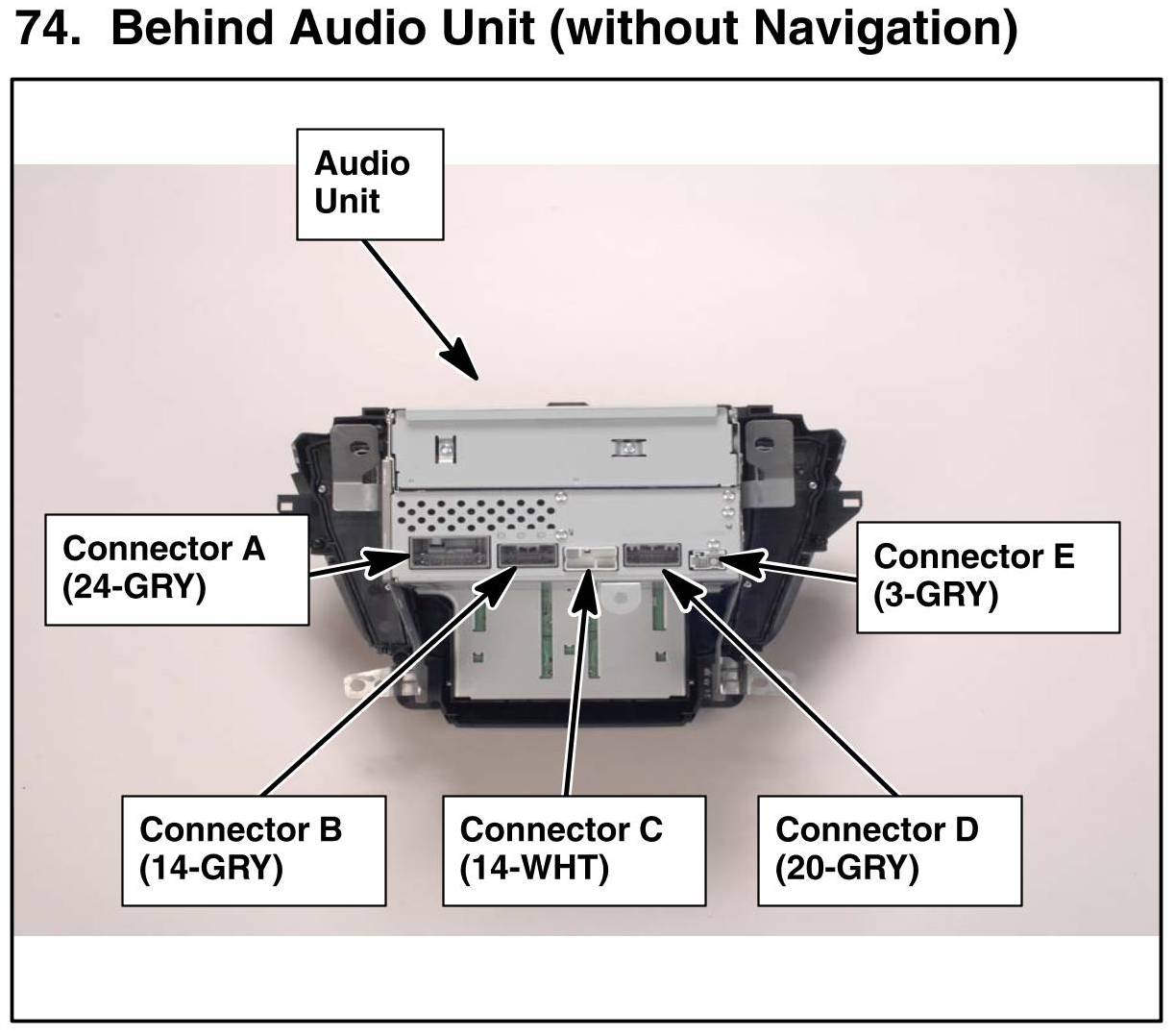 74. Behind Audio Unit (without Navigation)

Audio Unit

Connector A (24-GRY)

Connector E (3-GRY)

Connector B (14-GRY)

Connector C (14-WHT)

Connector D (20-GRY)