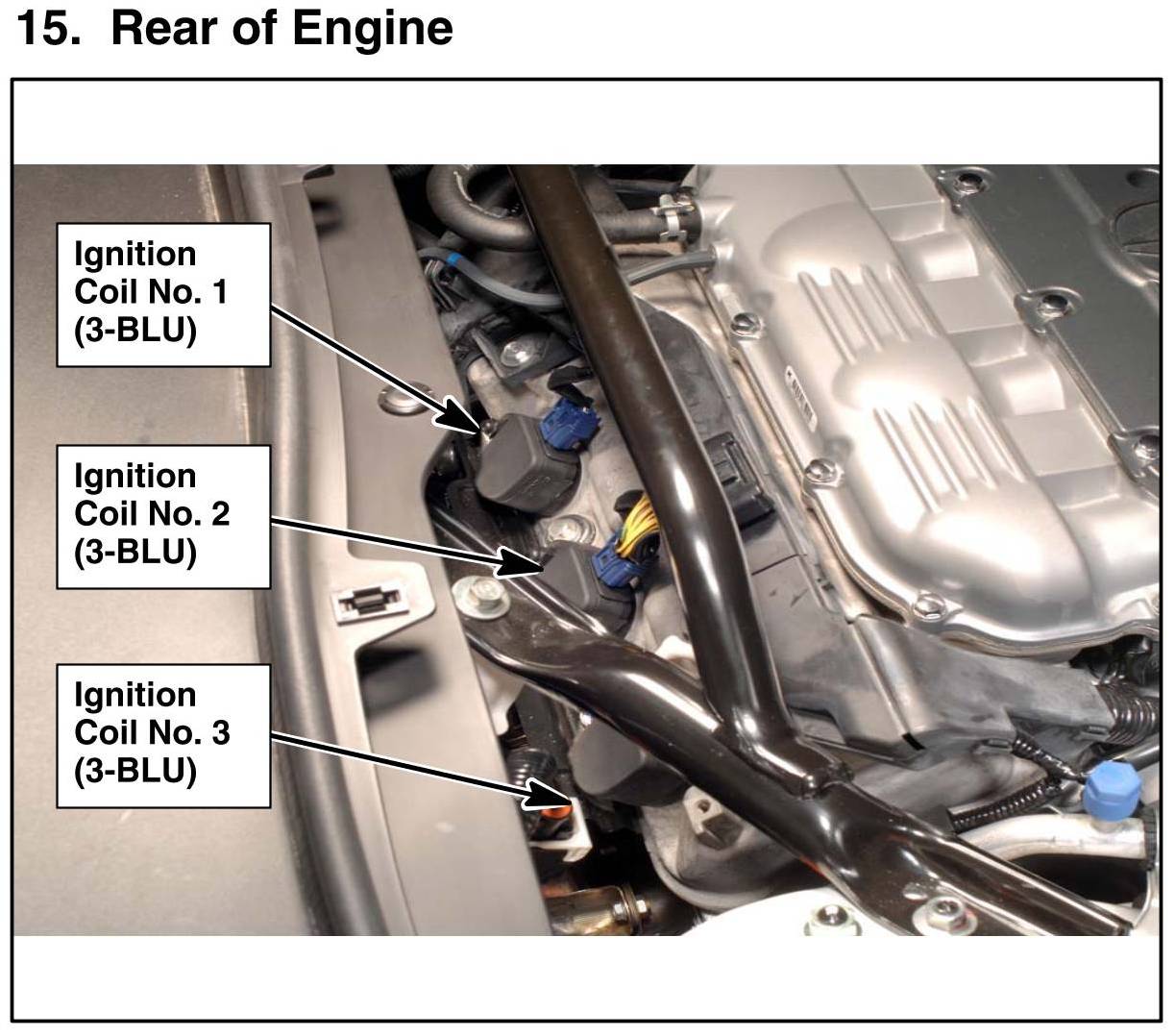 15. Rear of Engine

Ignition Coil No. 1 (3-BLU)

Ignition Coil No. 2 (3-BLU)

Ignition Coil No. 3 (3-BLU)