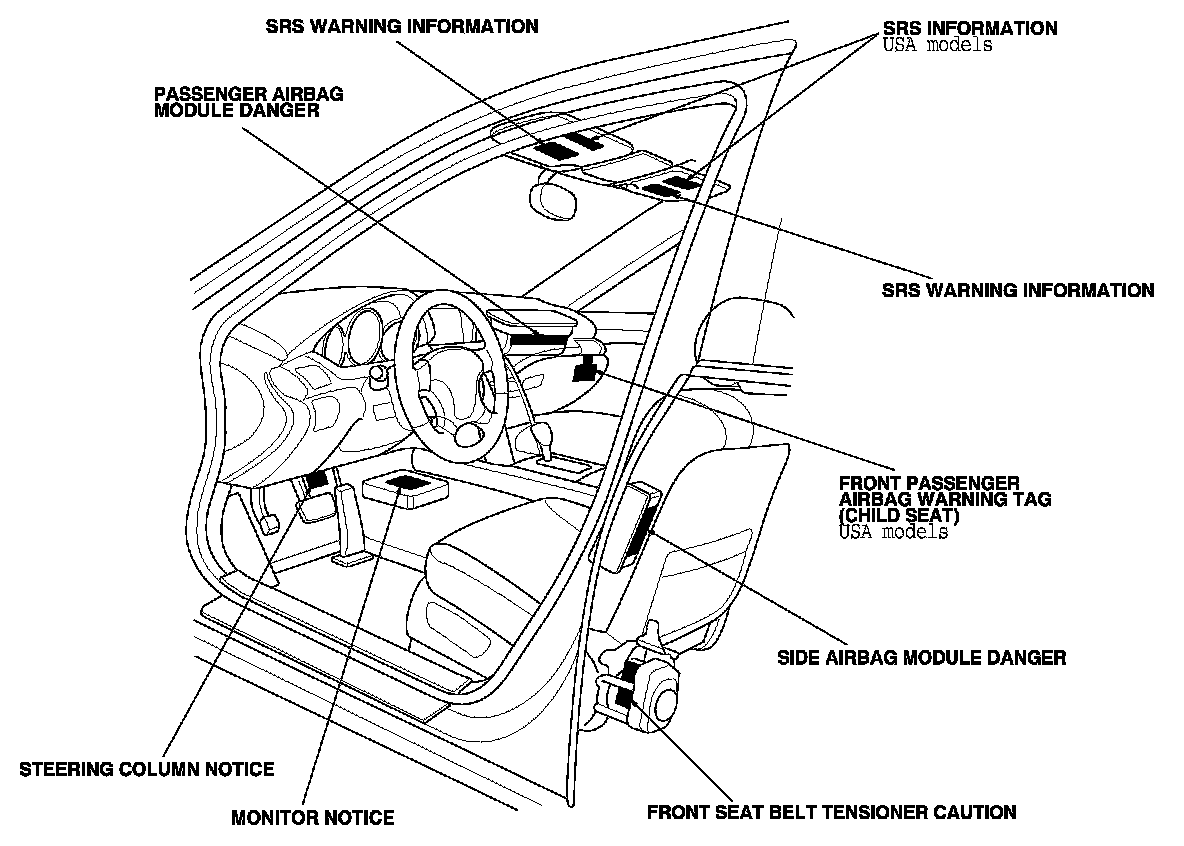 SRS WARNING INFORMATION

SRS INFORMATION
USA models

PASSENGER AIRBAG
MODULE DANGER

SRS WARNING INFORMATION

FRONT PASSENGER
AIRBAG WARNING TAG
(CHILD SEAT)
USA models

SIDE AIRBAG MODULE DANGER

STEERING COLUMN NOTICE

MONITOR NOTICE

FRONT SEAT BELT TENSIONER CAUTION