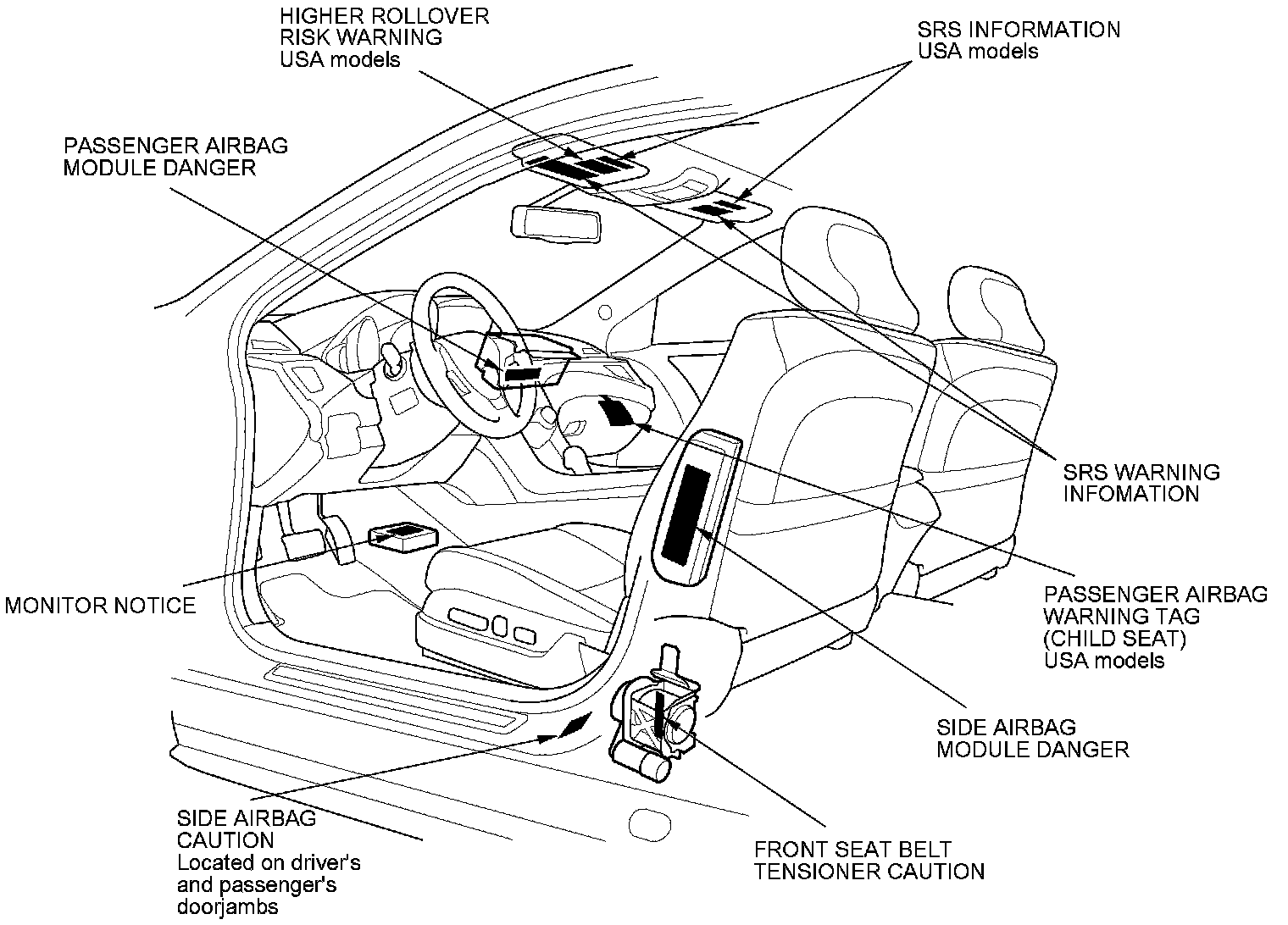 HIGHER ROLLOVER RISK WARNING USA models

SRS INFORMATION USA models

PASSENGER AIRBAG MODULE DANGER

SRS WARNING INFOMATION

MONITOR NOTICE

PASSENGER AIRBAG WARNING TAG (CHILD SEAT) USA models

SIDE AIRBAG MODULE DANGER

SIDE AIRBAG CAUTION Located on driver's and passenger's doorjambs

FRONT SEAT BELT TENSIONER CAUTION