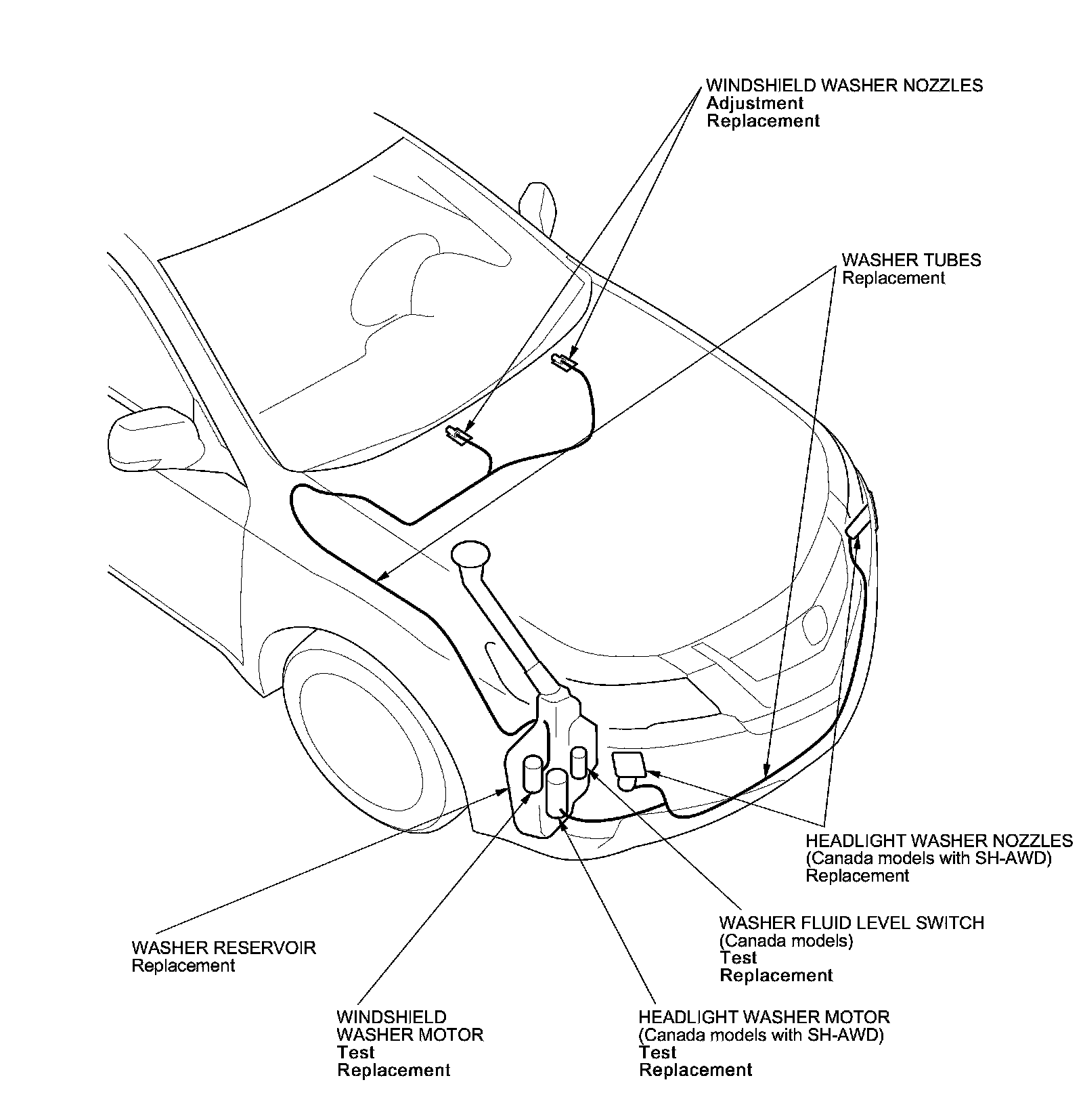 WINDSHIELD WASHER NOZZLES
Adjustment
Replacement

WASHER TUBES
Replacement

HEADLIGHT WASHER NOZZLES
(Canada models with SH-AWD)
Replacement

WASHER FLUID LEVEL SWITCH
(Canada models)
Test
Replacement

WASHER RESERVOIR
Replacement

WINDSHIELD
WASHER MOTOR
Test
Replacement

HEADLIGHT WASHER MOTOR
(Canada models with SH-AWD)
Test
Replacement