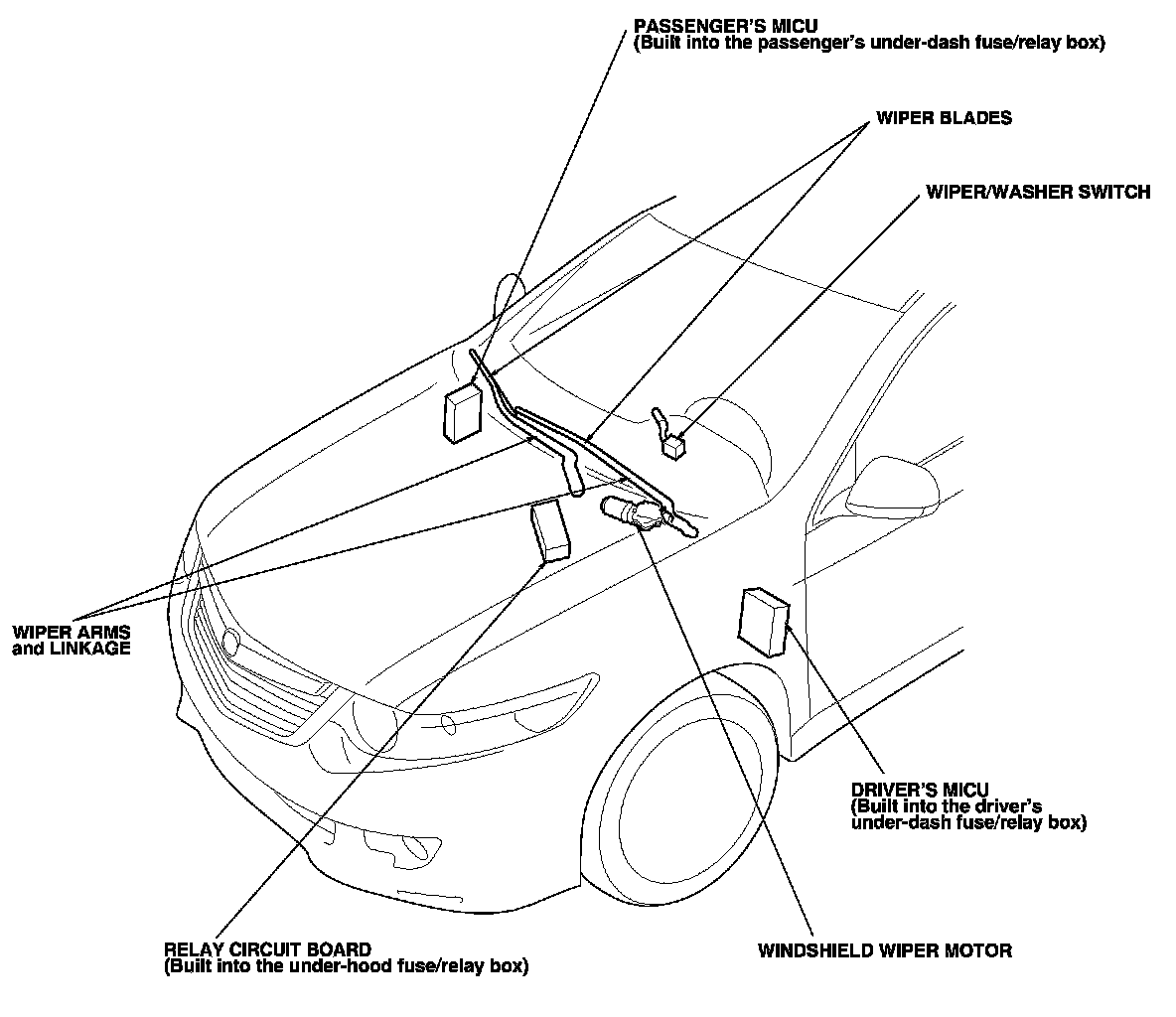 PASSENGER'S MICU
(Built into the passenger's under-dash fuse/relay box)

WIPER BLADES

WIPER/WASHER SWITCH

WIPER ARMS
and LINKAGE

DRIVER'S MICU
(Built into the driver's
under-dash fuse/relay box)

RELAY CIRCUIT BOARD
(Built into the under-hood fuse/relay box)

WINDSHIELD WIPER MOTOR