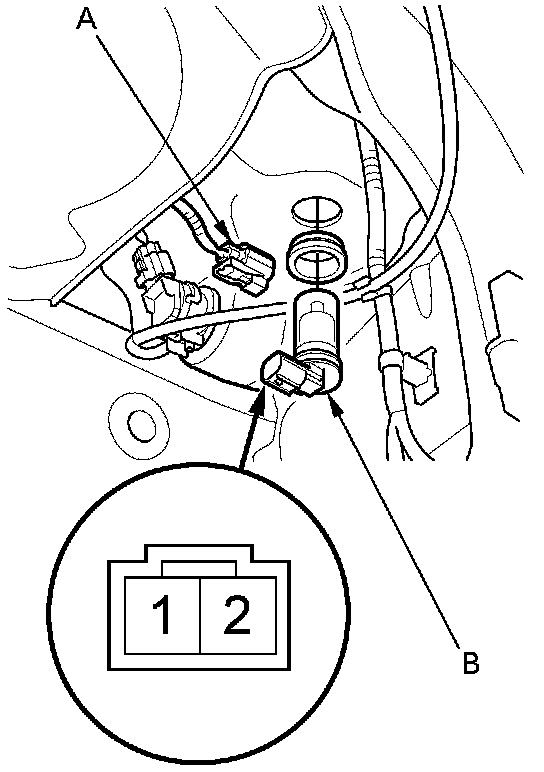 A

1 2

B