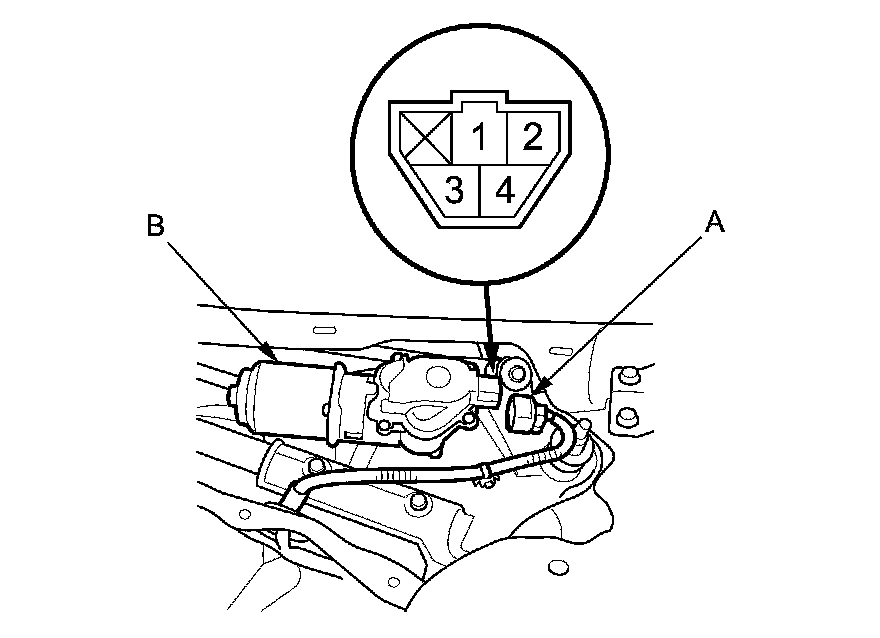 1 2
3 4
B
A