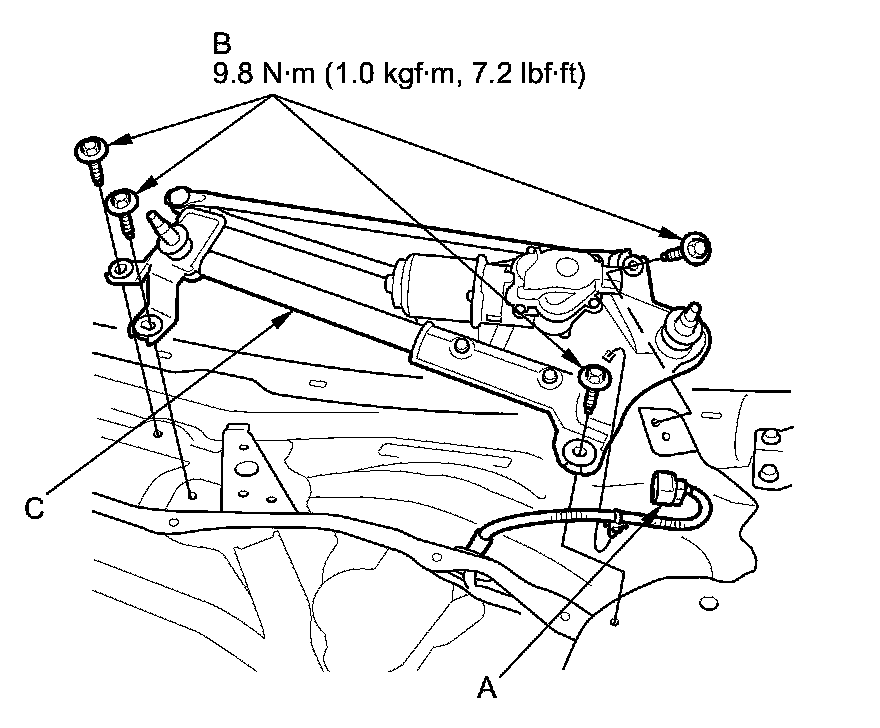 B
9.8 N·m (1.0 kgf·m, 7.2 lbf·ft)

C

A