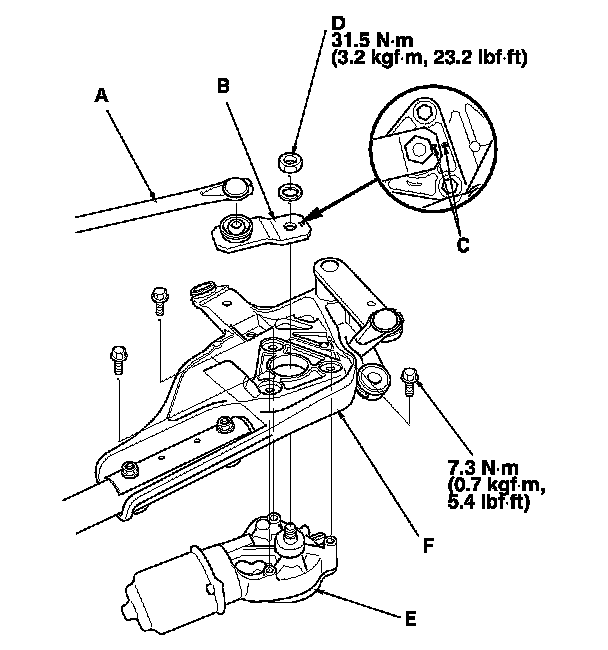 D
31.5 N·m
(3.2 kgf·m, 23.2 lbf·ft)

A

B

C

7.3 N·m
(0.7 kgf·m,
5.4 lbf·ft)

F

E