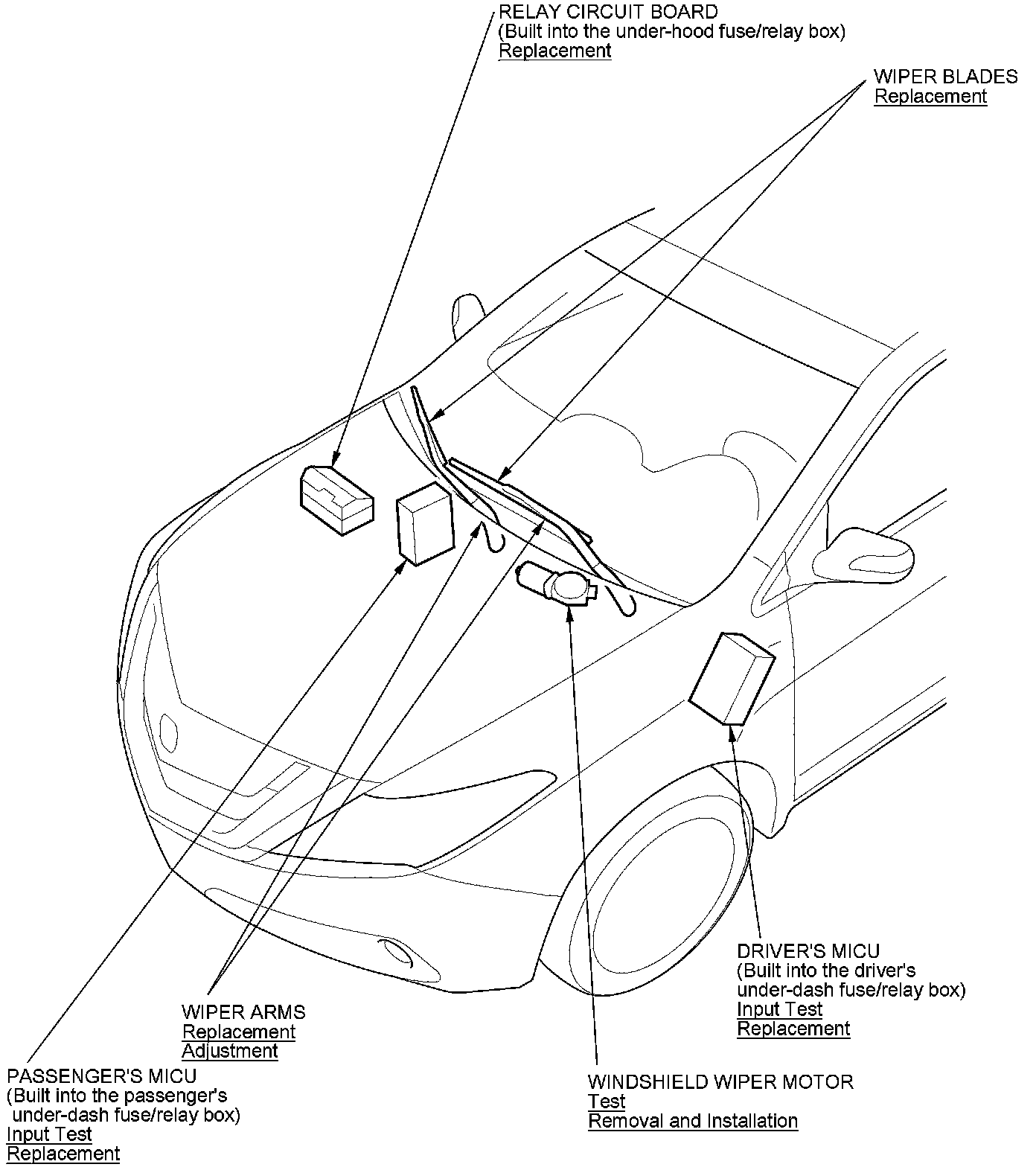 RELAY CIRCUIT BOARD
(Built into the under-hood fuse/relay box)
Replacement

WIPER BLADES
Replacement

DRIVER'S MICU
(Built into the driver's under-dash fuse/relay box)
Input Test
Replacement

WIPER ARMS
Replacement
Adjustment

PASSENGER'S MICU
(Built into the passenger's under-dash fuse/relay box)
Input Test
Replacement

WINDSHIELD WIPER MOTOR
Test
Removal and Installation