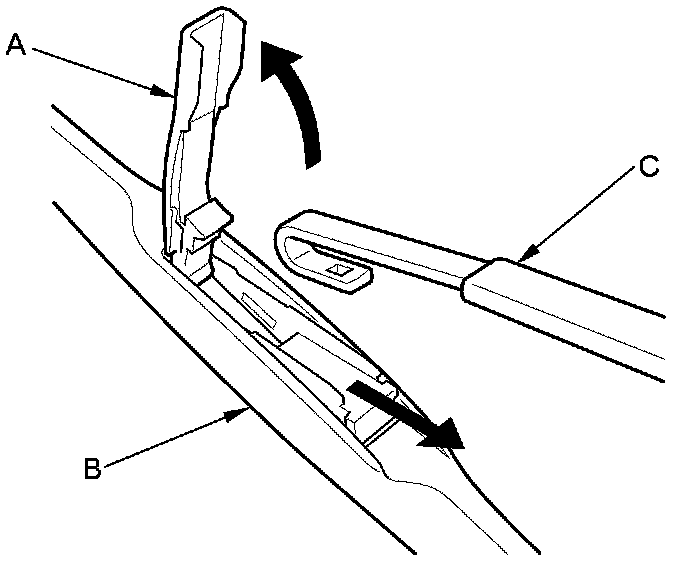 A
C
B