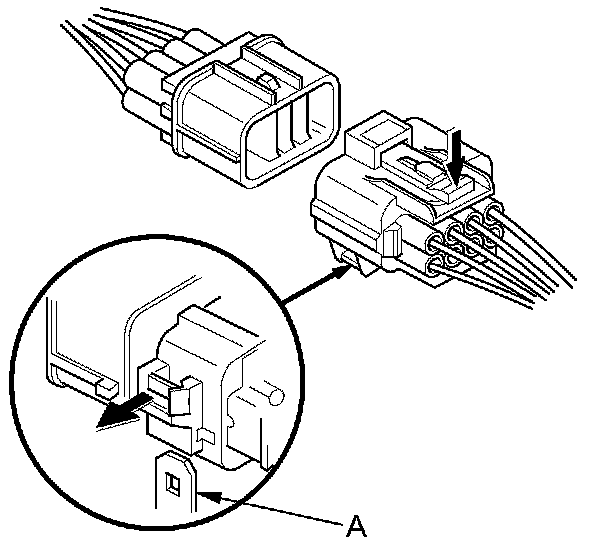 A