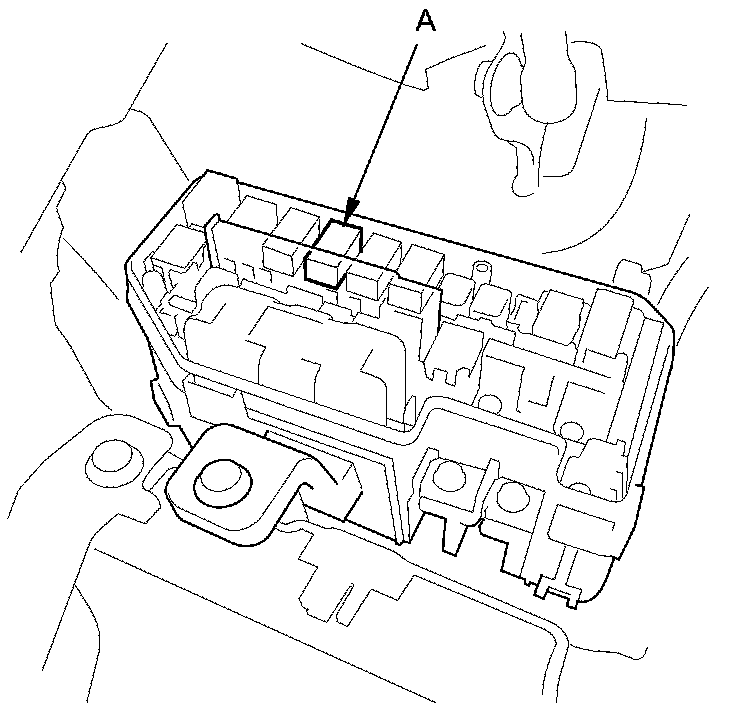 A