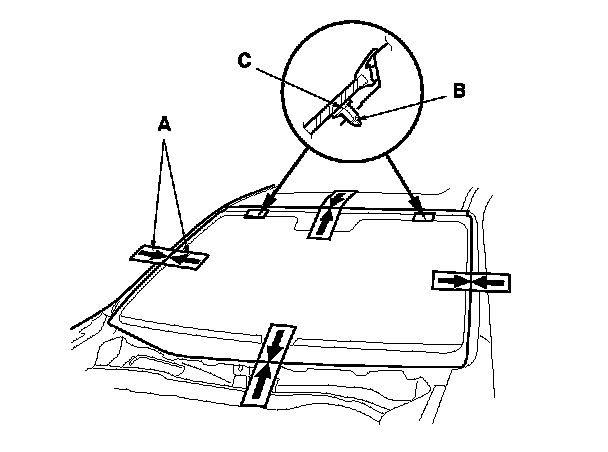 C
B
A