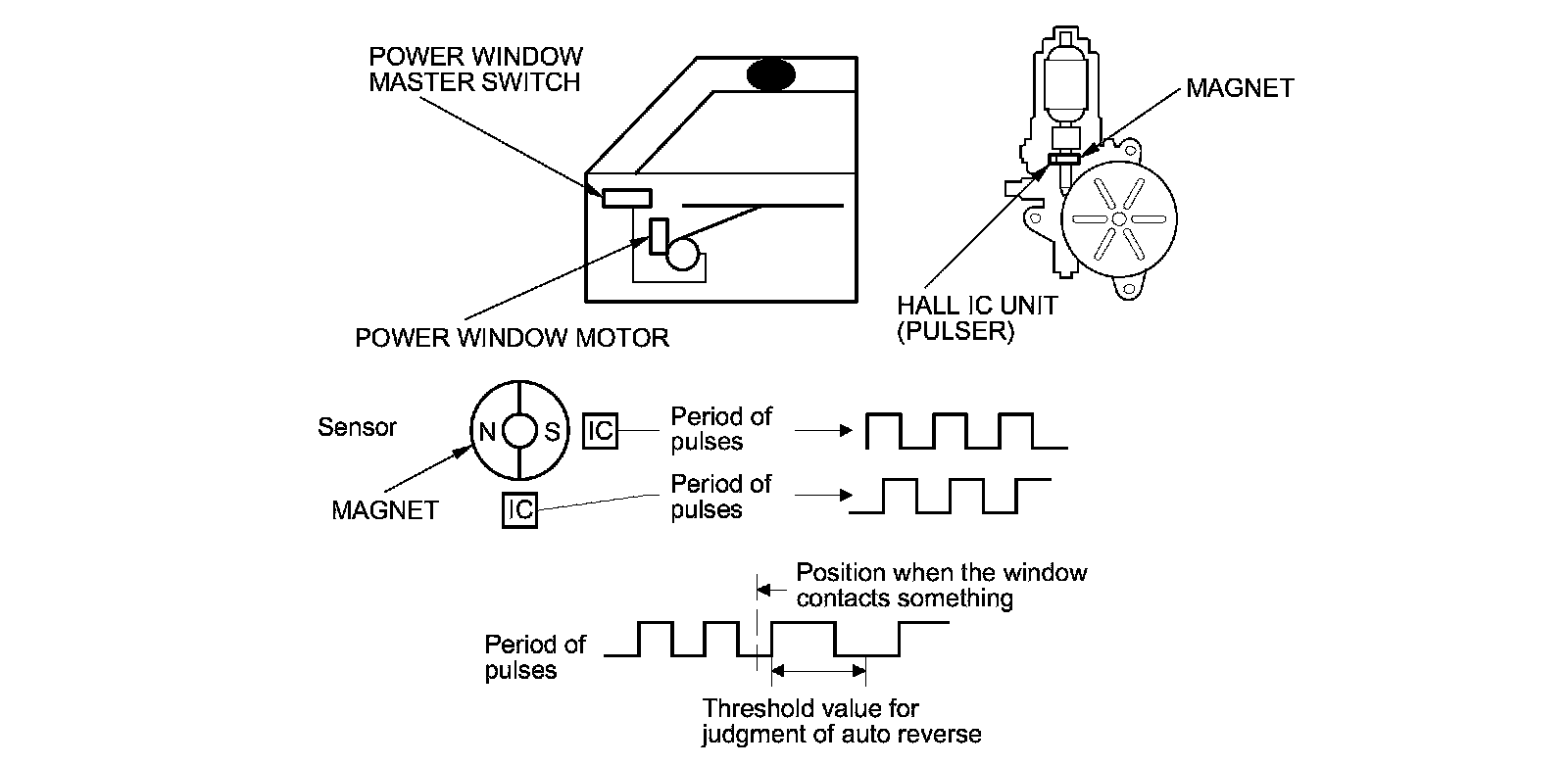 POWER WINDOW MASTER SWITCH

MAGNET

POWER WINDOW MOTOR

HALL IC UNIT (PULSER)

Sensor

N

S

IC

Period of pulses

MAGNET

IC

Period of pulses

Position when the window contacts something

Period of pulses

Threshold value for judgment of auto reverse