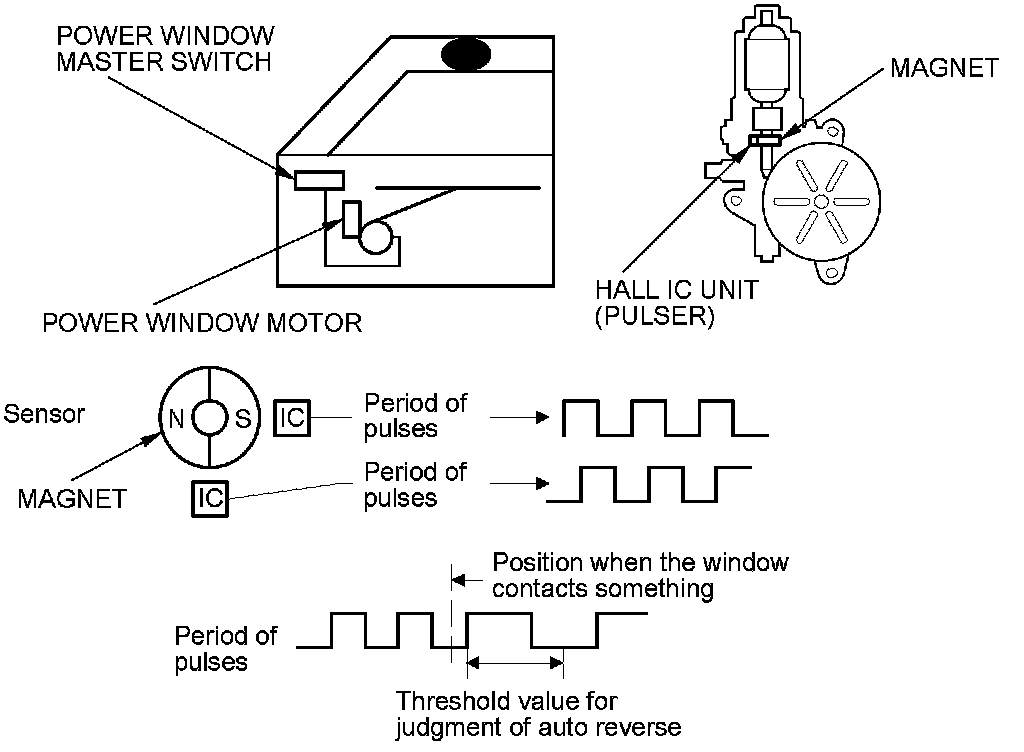 POWER WINDOW MASTER SWITCH

MAGNET

POWER WINDOW MOTOR

HALL IC UNIT (PULSER)

Sensor

N

S

IC

Period of pulses

MAGNET

IC

Period of pulses

Position when the window contacts something

Period of pulses

Threshold value for judgment of auto reverse