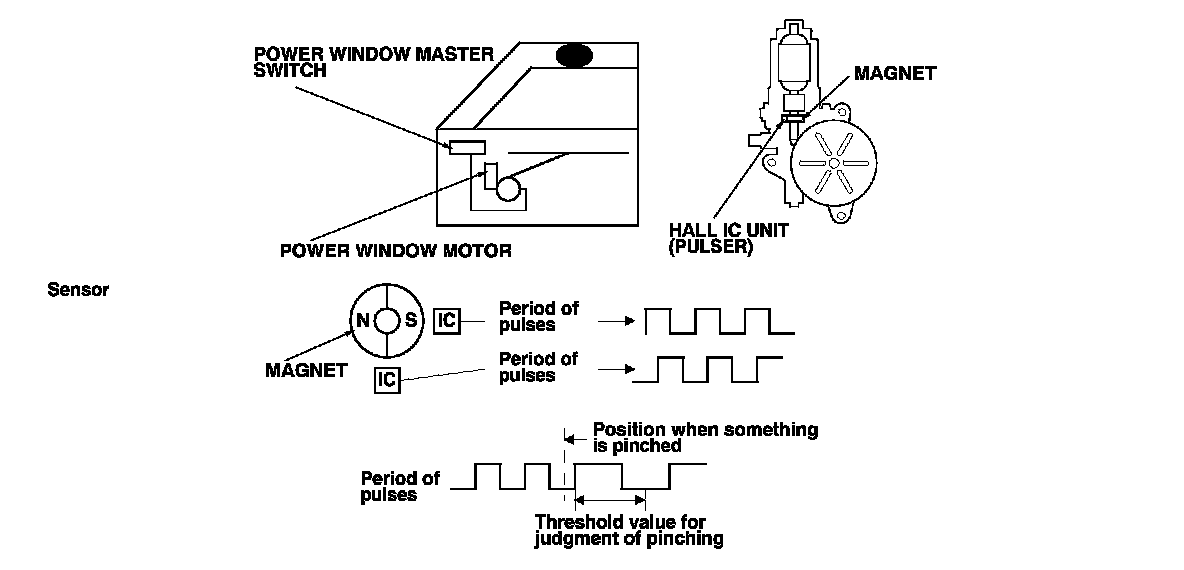 POWER WINDOW MASTER SWITCH

MAGNET

POWER WINDOW MOTOR

HALL IC UNIT (PULSER)

Sensor

N

S

IC

Period of pulses

MAGNET

IC

Period of pulses

Position when something is pinched

Period of pulses

Threshold value for judgment of pinching