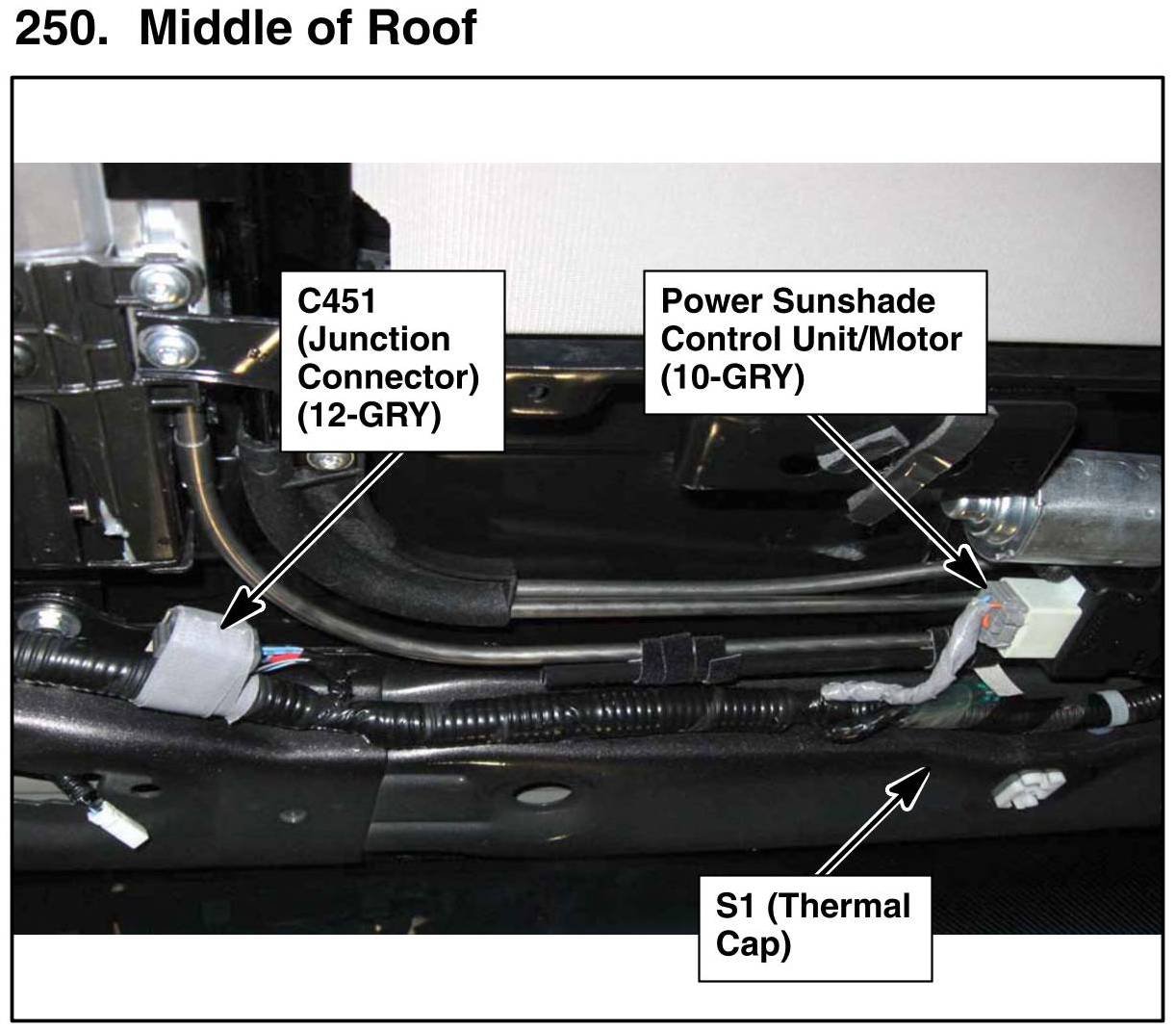 250. Middle of Roof

C451 (Junction Connector) (12-GRY)

Power Sunshade Control Unit/Motor (10-GRY)

S1 (Thermal Cap)