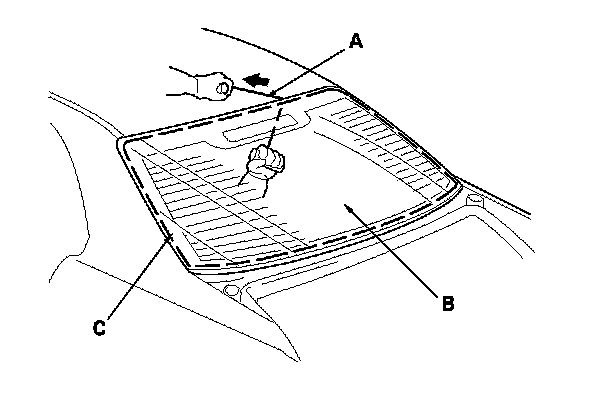 A
B
C