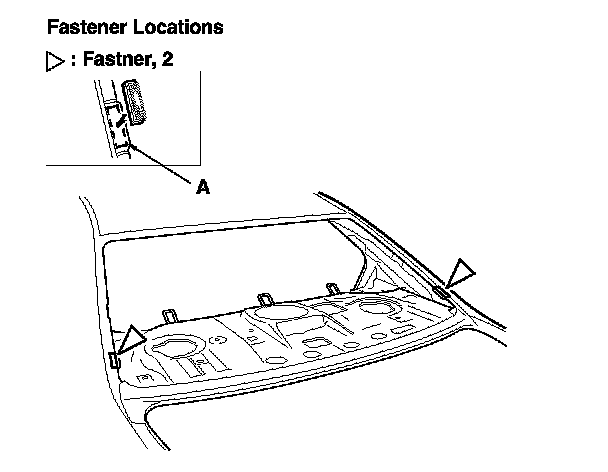 Fastener Locations

▷ : Fastner, 2

A