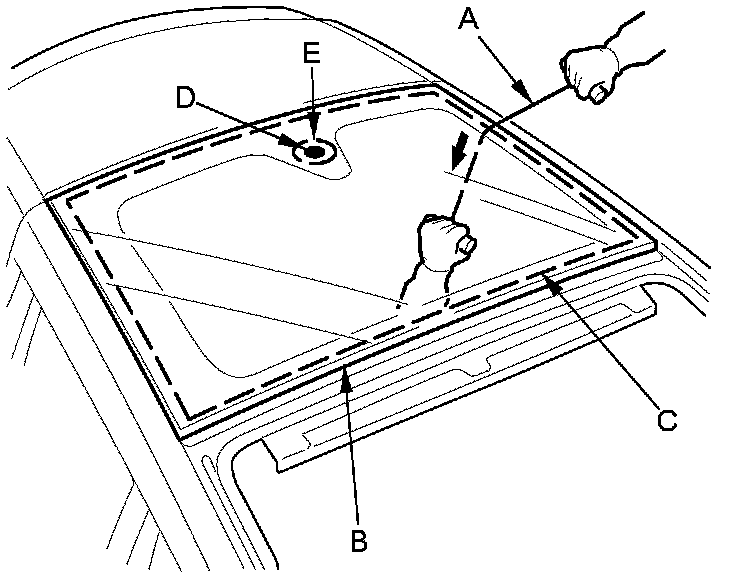 A
E
D
C
B